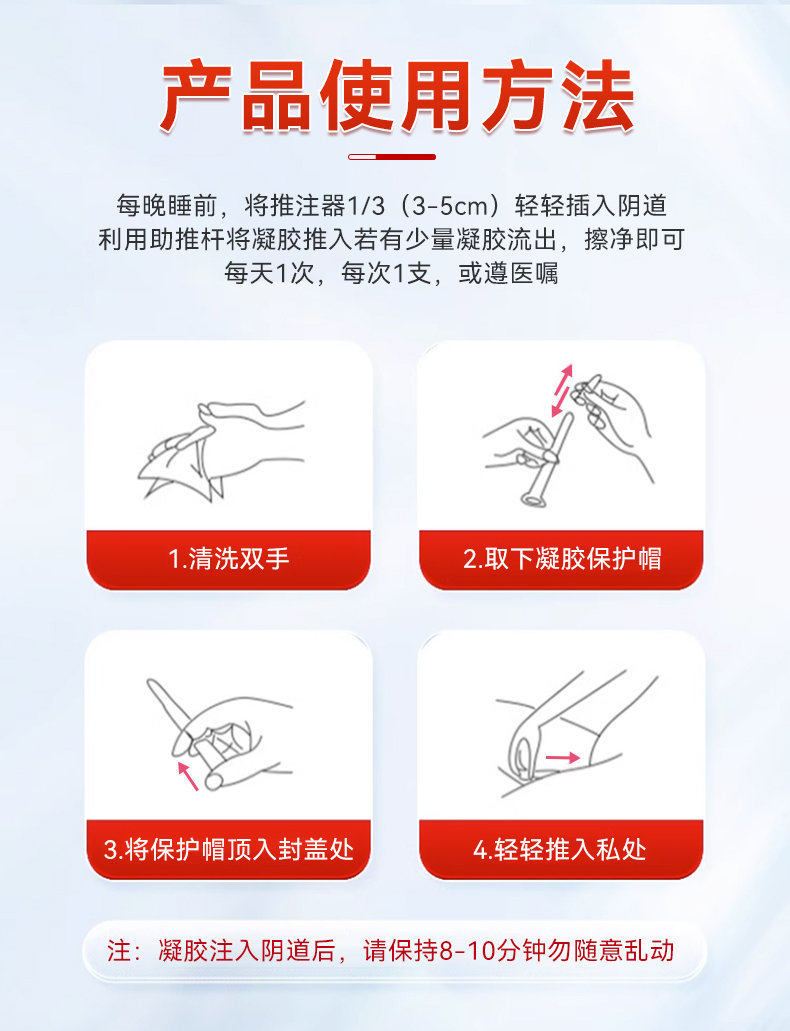 产品使用方法

每晚睡前，将推注器1/3（3-5cm）轻轻插入阴道
利用助推杆将凝胶推入若有少量凝胶流出，擦净即可
每天1次，每次1支，或遵医嘱

1.清洗双手

2.取下凝胶保护帽

3.将保护帽顶入封盖处

4.轻轻推入私处

注：凝胶注入阴道后，请保持8-10分钟勿随意乱动