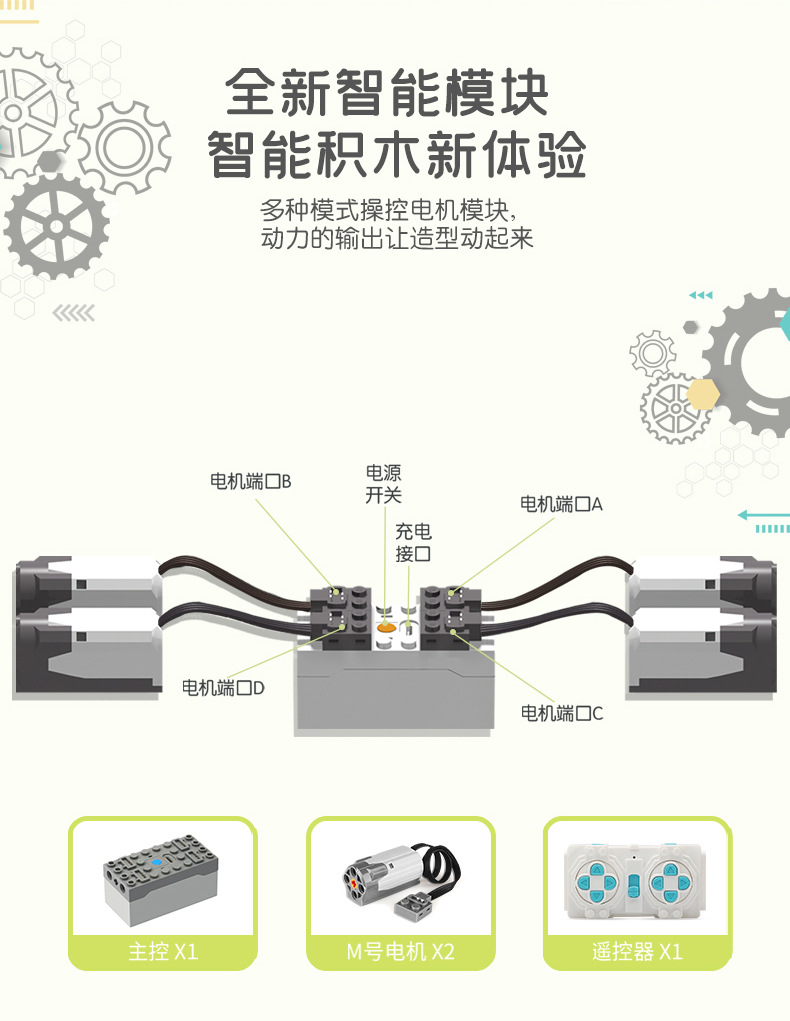 全新智能模块
智能积木新体验

多种模式操控电机模块，
动力的输出让造型动起来

电机端口B

电源开关

充电接口

电机端口A

电机端口D

电机端口C

主控 X1

M号电机 X2

遥控器 X1