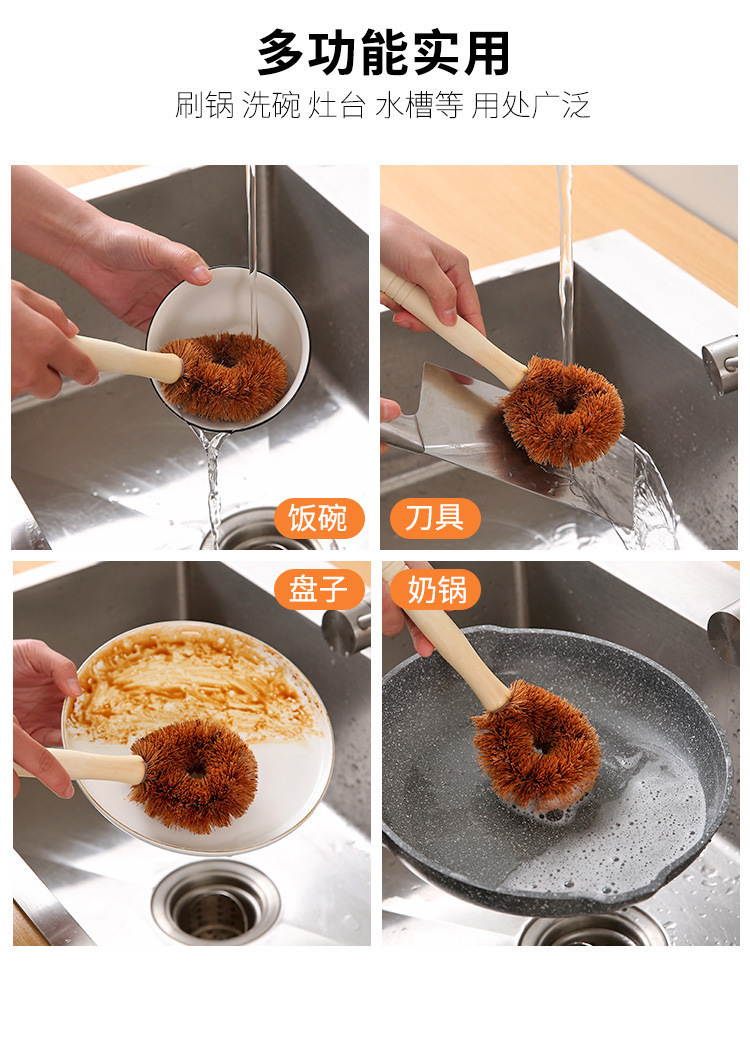 多功能实用
刷锅 洗碗 灶台 水槽等 用处广泛

饭碗

刀具

盘子

奶锅