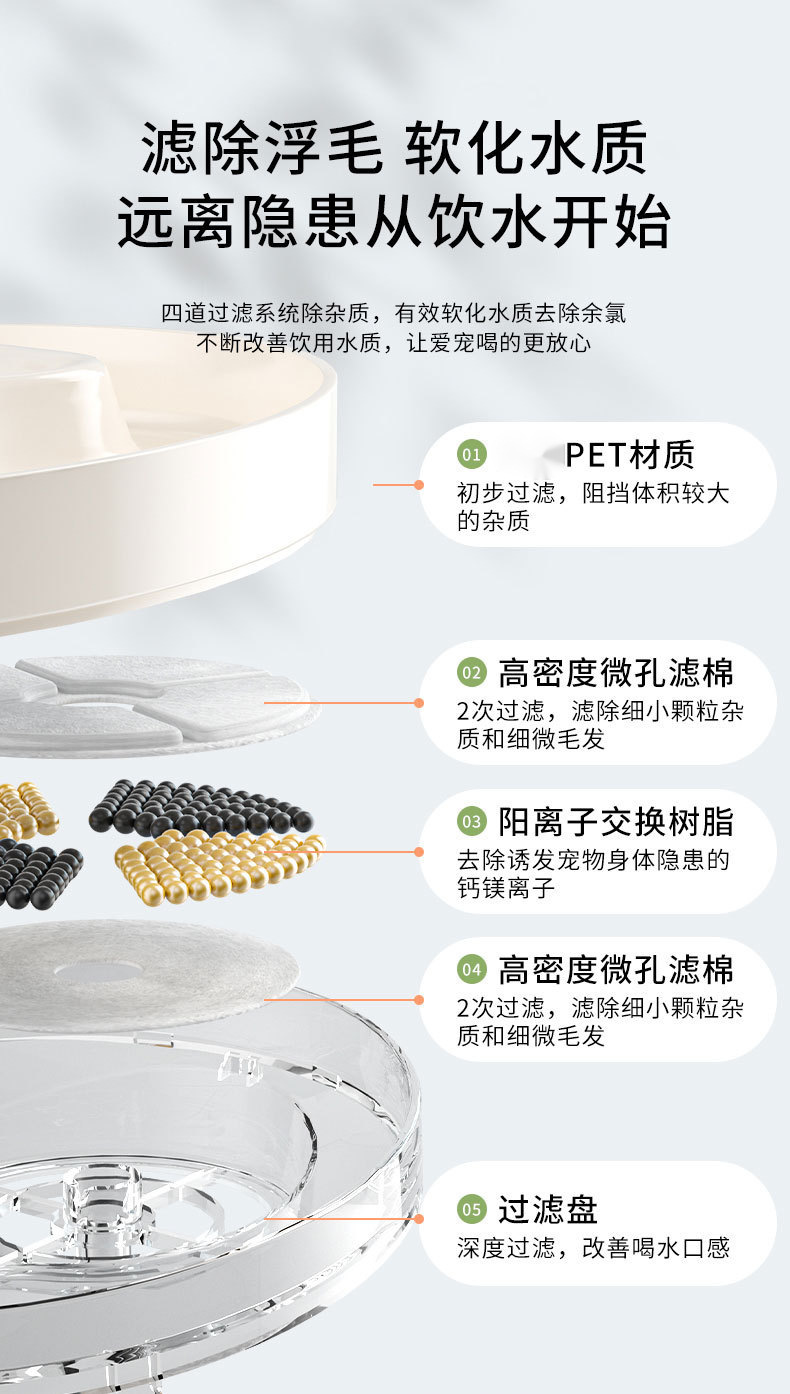 滤除浮毛 软化水质
远离隐患从饮水开始

四道过滤系统除杂质，有效软化水质去除余氯
不断改善饮用水质，让爱宠喝的更放心

01 PET材质
初步过滤，阻挡体积较大的杂质

02 高密度微孔滤棉
2次过滤，滤除细小颗粒杂质和细微毛发

03 阳离子交换树脂
去除诱发宠物身体隐患的钙镁离子

04 高密度微孔滤棉
2次过滤，滤除细小颗粒杂质和细微毛发

05 过滤盘
深度过滤，改善喝水口感