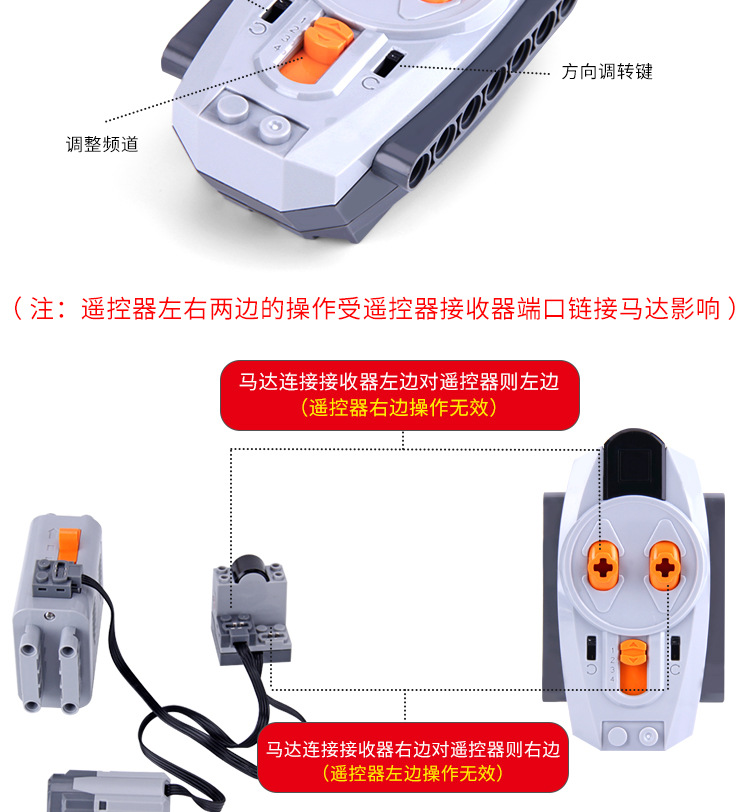 方向调转键

调整频道

（注：遥控器左右两边的操作受遥控器接收器端口链接马达影响）

马达连接接收器左边对遥控器则左边
（遥控器右边操作无效）

1
2
3
4

马达连接接收器右边对遥控器则右边
（遥控器左边操作无效）