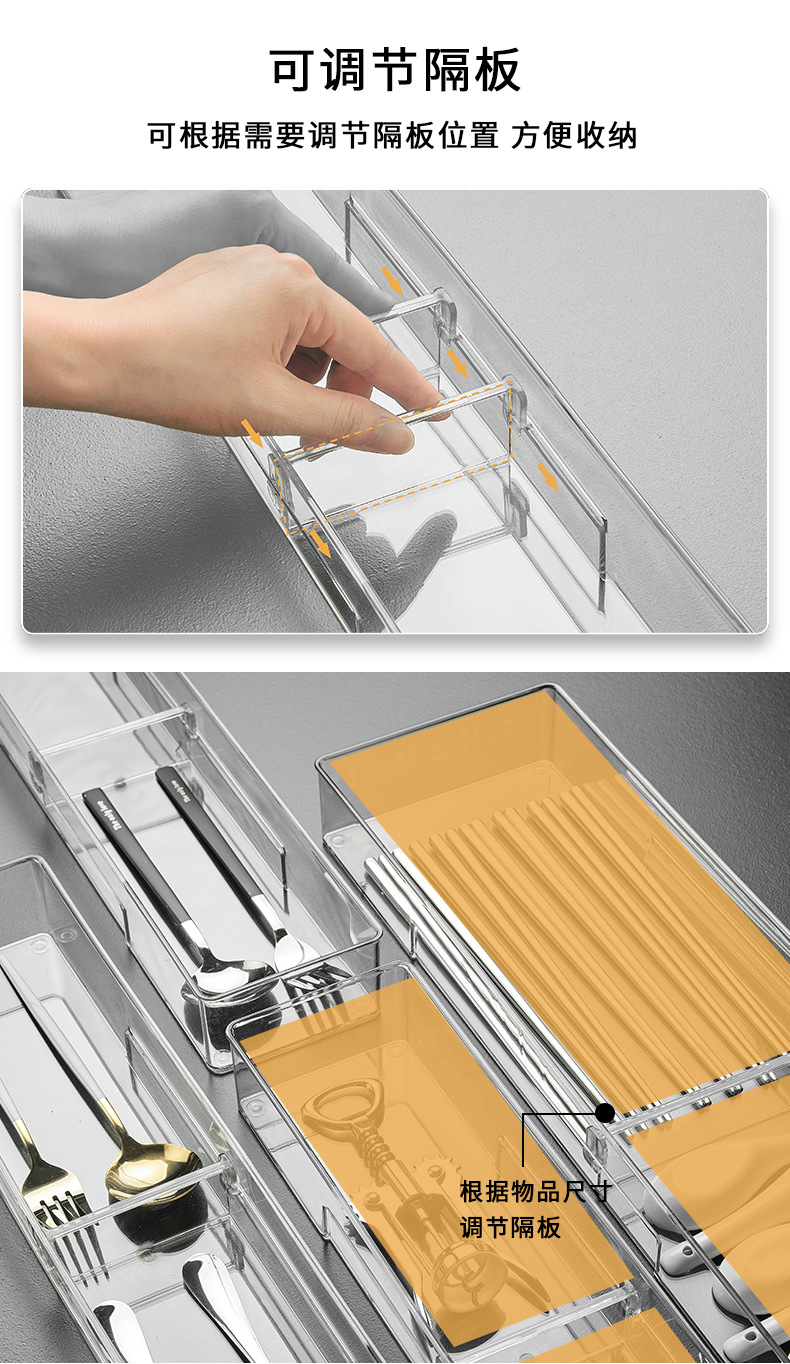 可调节隔板

可根据需要调节隔板位置 方便收纳

根据物品尺寸
调节隔板