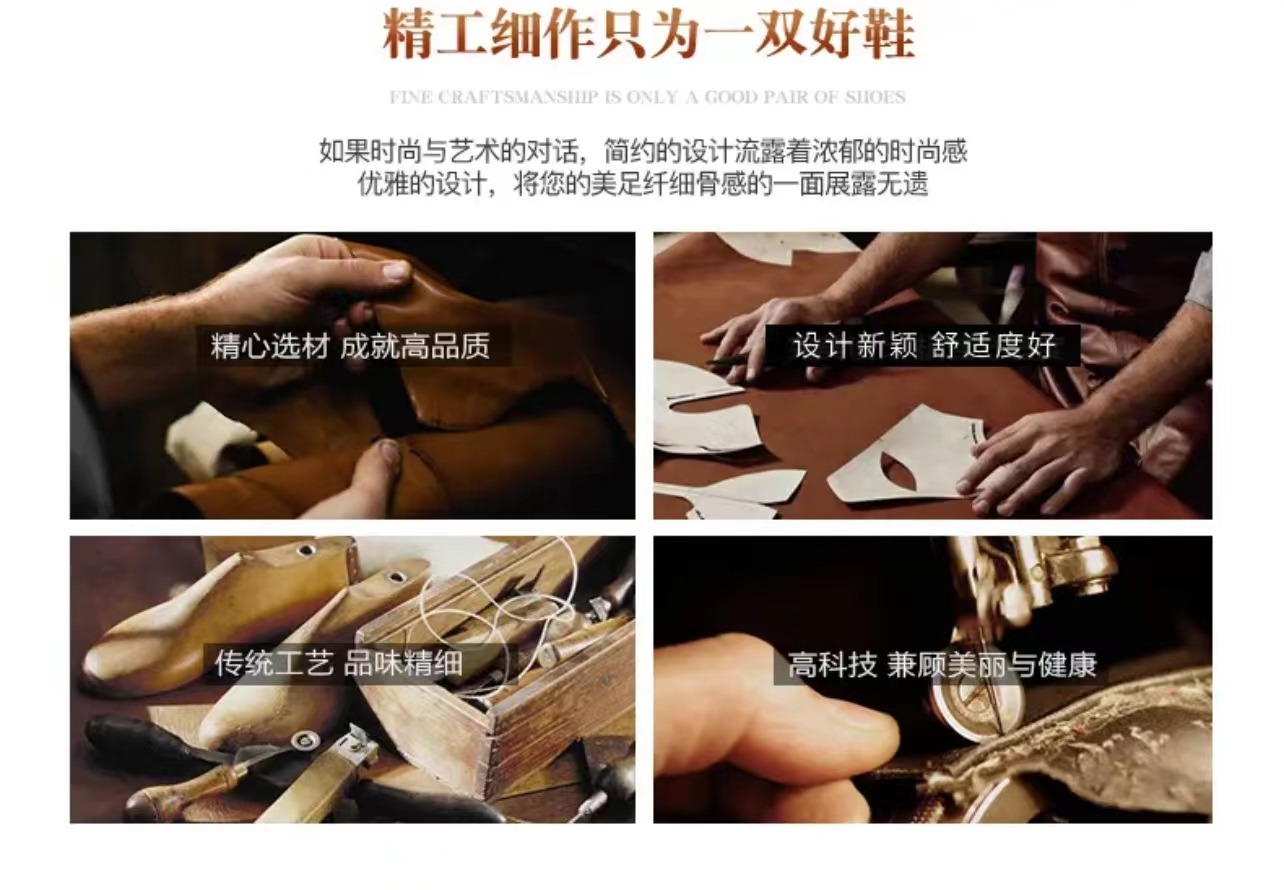 精工细作只为一双好鞋

FINE CRAFTSMANSHIP IS ONLY A GOOD PAIR OF SHOES

如果时尚与艺术的对话，简约的设计流露着浓郁的时尚感
优雅的设计，将您的美足纤细骨感的一面展露无遗

精心选材 成就高品质

设计新颖 舒适度好

传统工艺 品味精细

高科技 兼顾美丽与健康