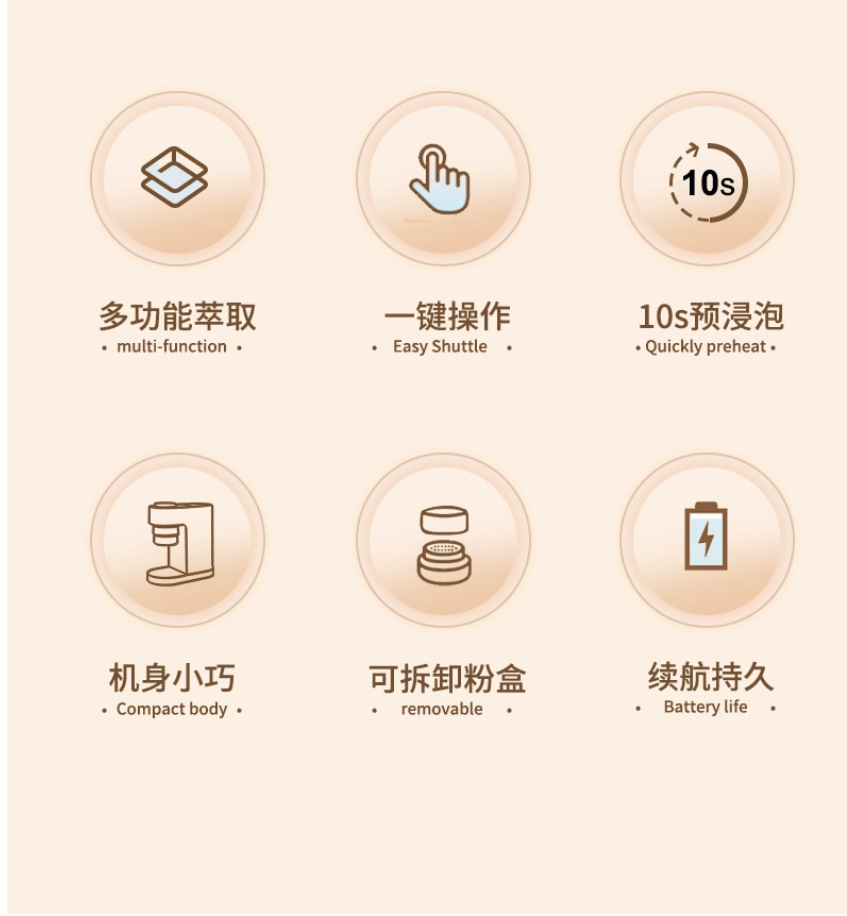 10s

多功能萃取
• multi-function •

一键操作
• Easy Shuttle •

10s预浸泡
• Quickly preheat •

机身小巧
• Compact body •

可拆卸粉盒
• removable •

续航持久
• Battery life •