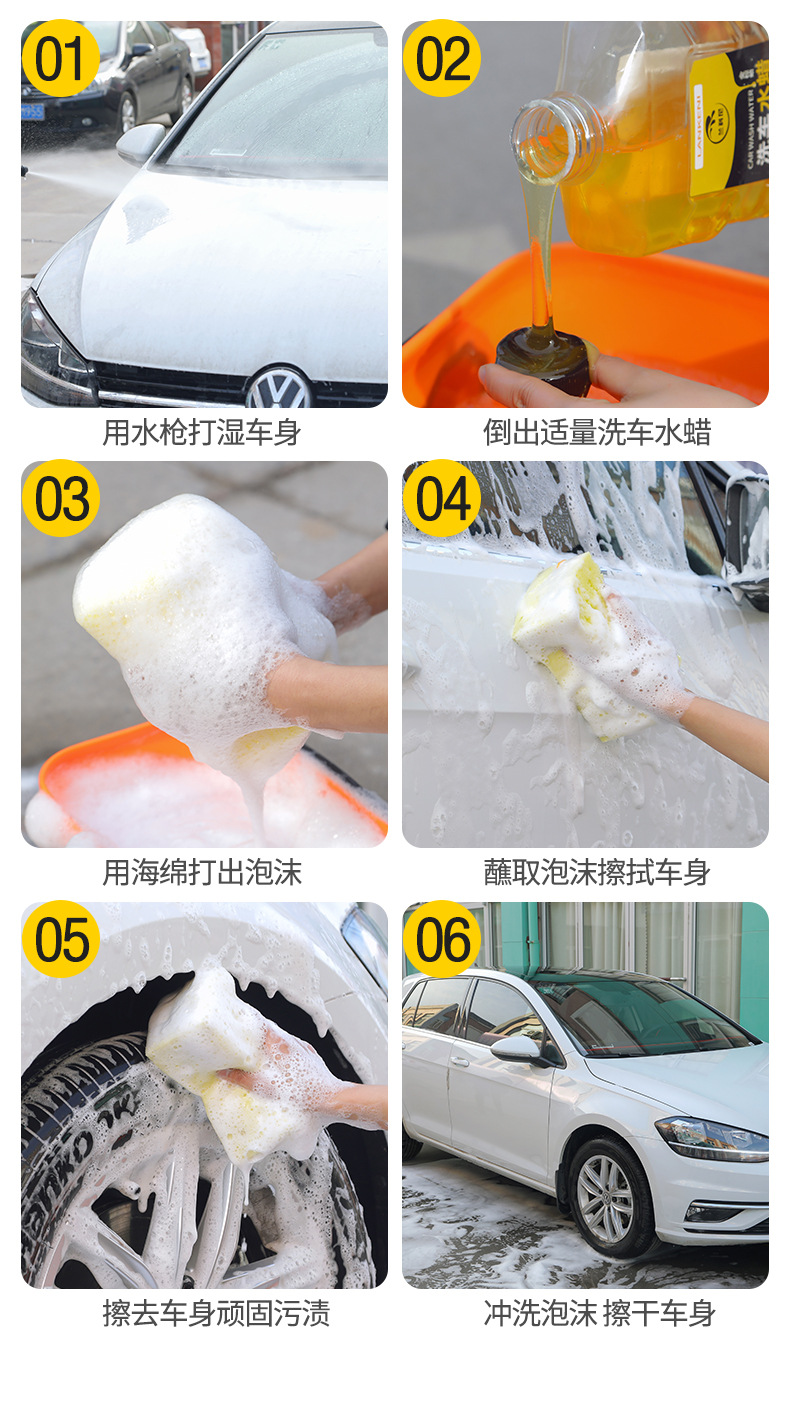 01

用水枪打湿车身

02

CAR WASH WATER

洗车水蜡

倒出适量洗车水蜡

03

用海绵打出泡沫

04

蘸取泡沫擦拭车身

05

擦去车身顽固污渍

06

冲洗泡沫 擦干车身