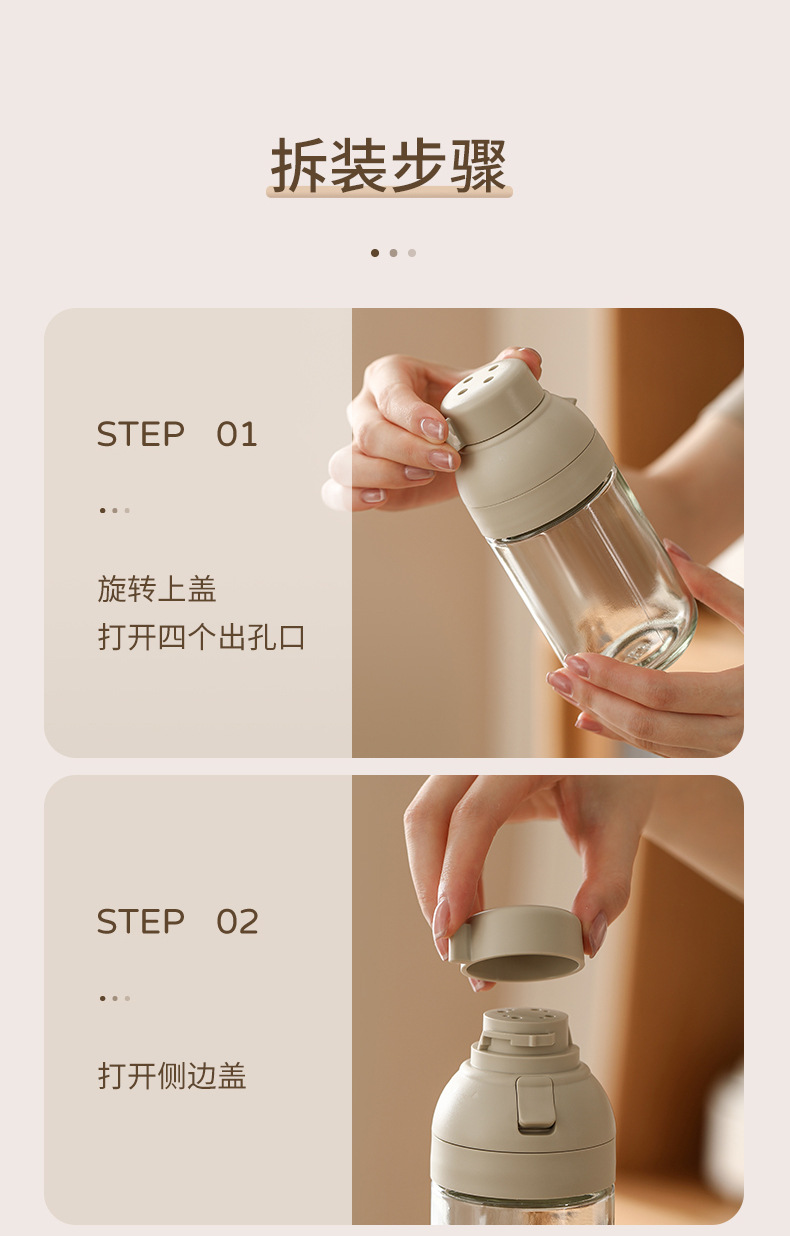 拆装步骤

STEP 01

旋转上盖
打开四个出孔口

STEP 02

打开侧边盖