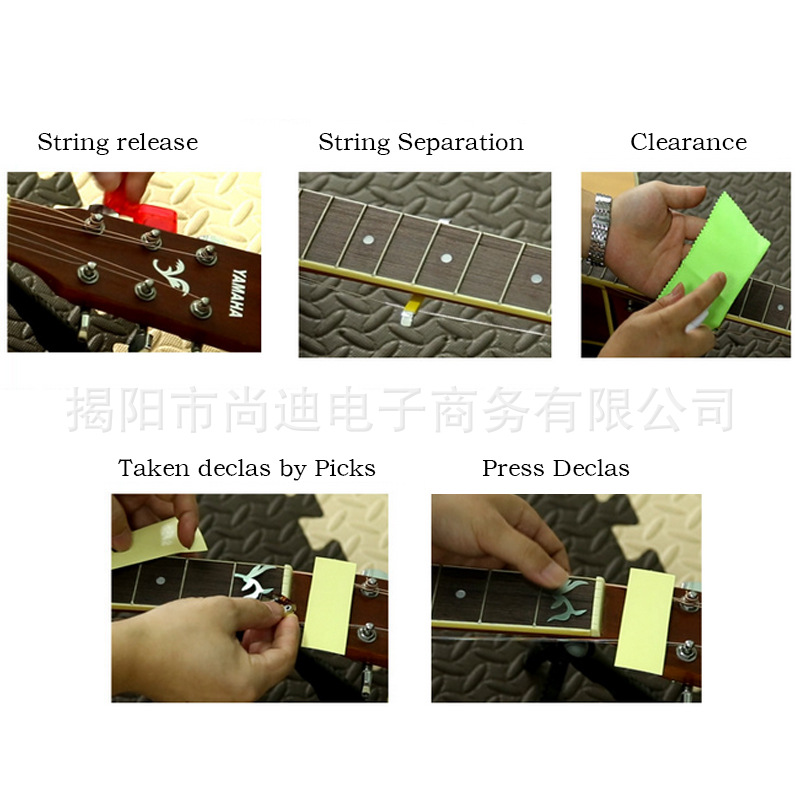 String release

String Separation

Clearance

YAMAHA

揭阳市尚迪电子商务有限公司

Taken declas by Picks

Press Declas