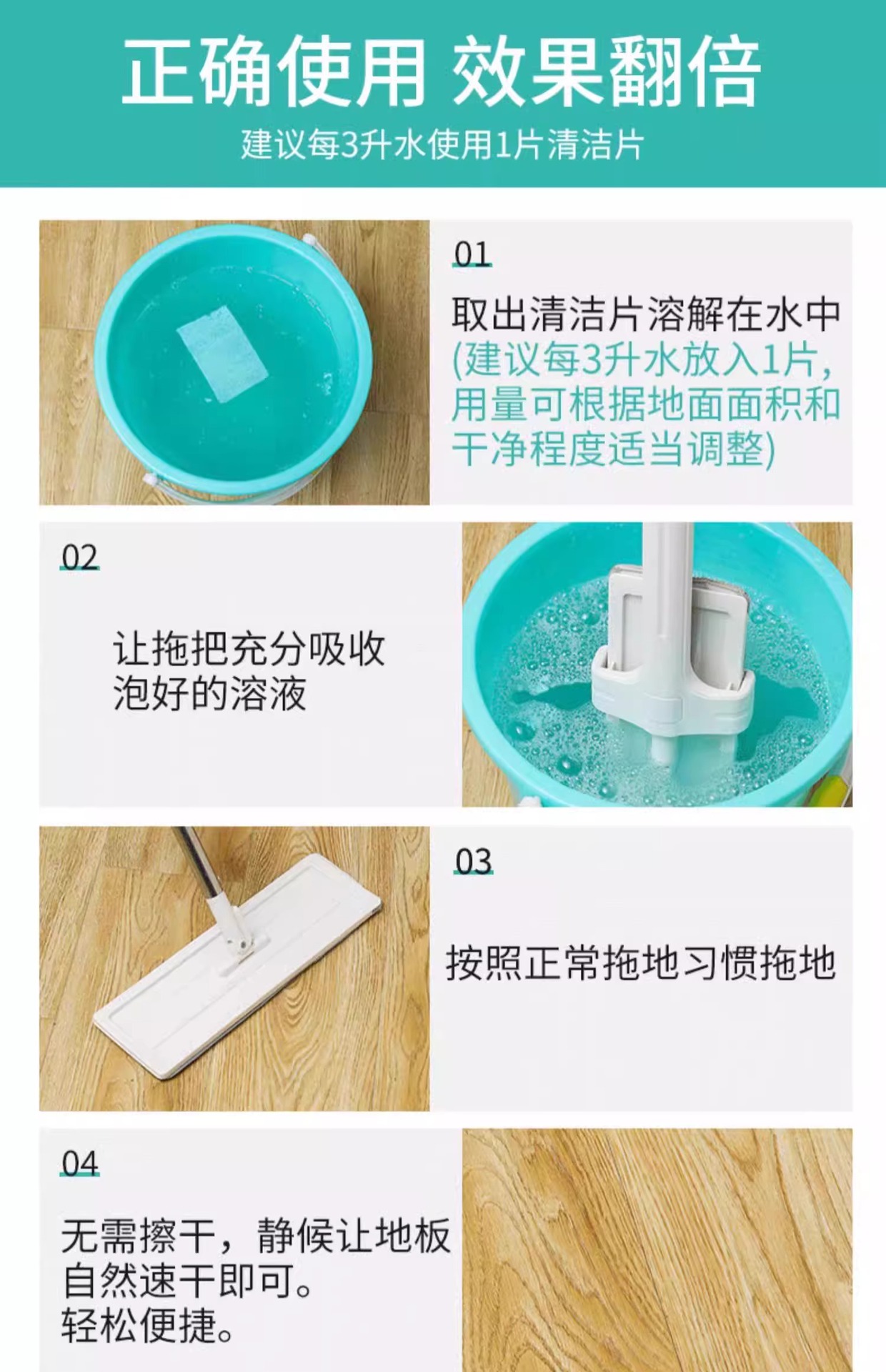 正确使用 效果翻倍

建议每3升水使用1片清洁片

01

取出清洁片溶解在水中
(建议每3升水放入1片，用量可根据地面面积和干净程度适当调整)

02

让拖把充分吸收泡好的溶液

03

按照正常拖地习惯拖地

04

无需擦干，静候让地板自然速干即可。
轻松便捷。