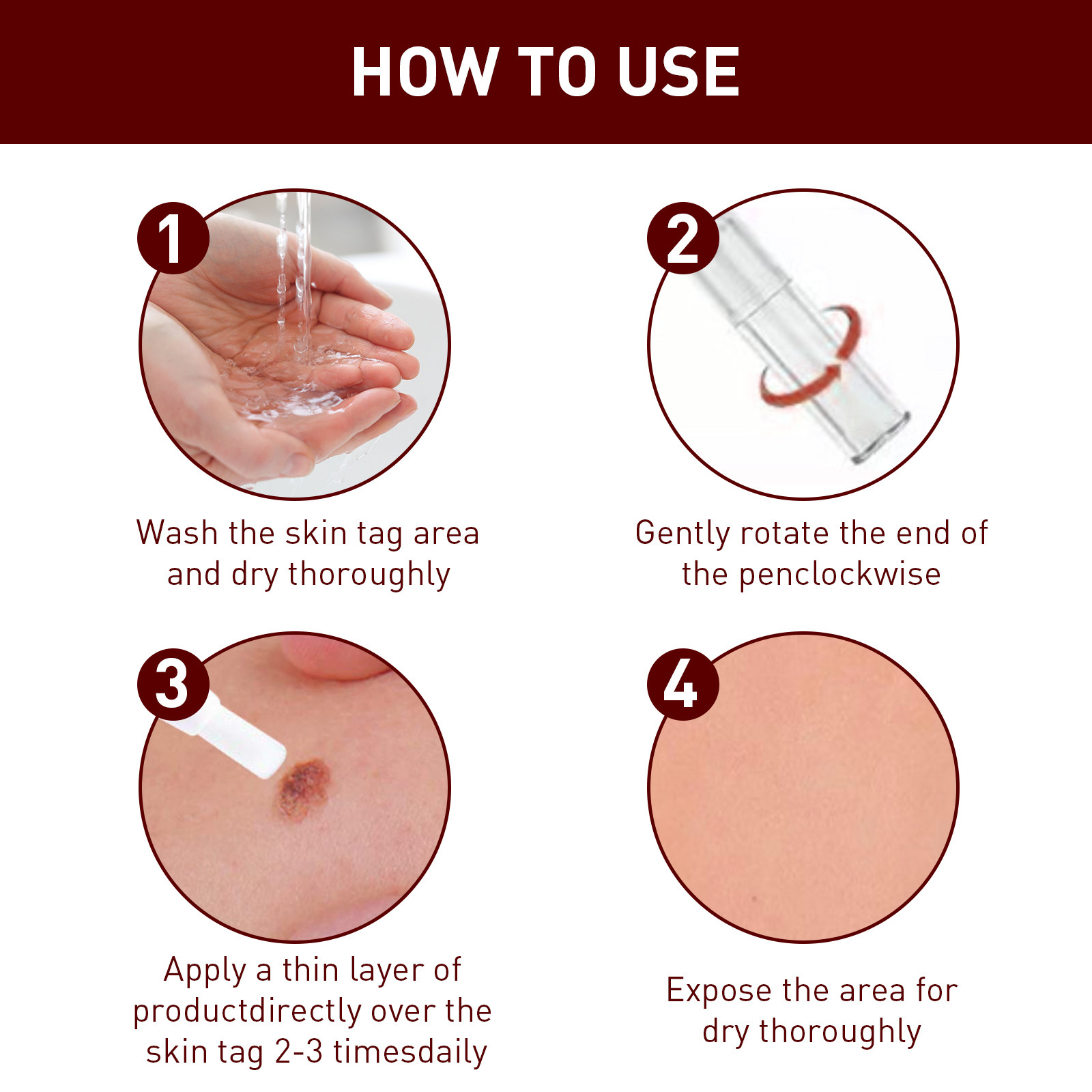 HOW TO USE

1

Wash the skin tag area and dry thoroughly

2

Gently rotate the end of the penclockwise

3

Apply a thin layer of productdirectly over the skin tag 2-3 timesdaily

4

Expose the area for dry thoroughly