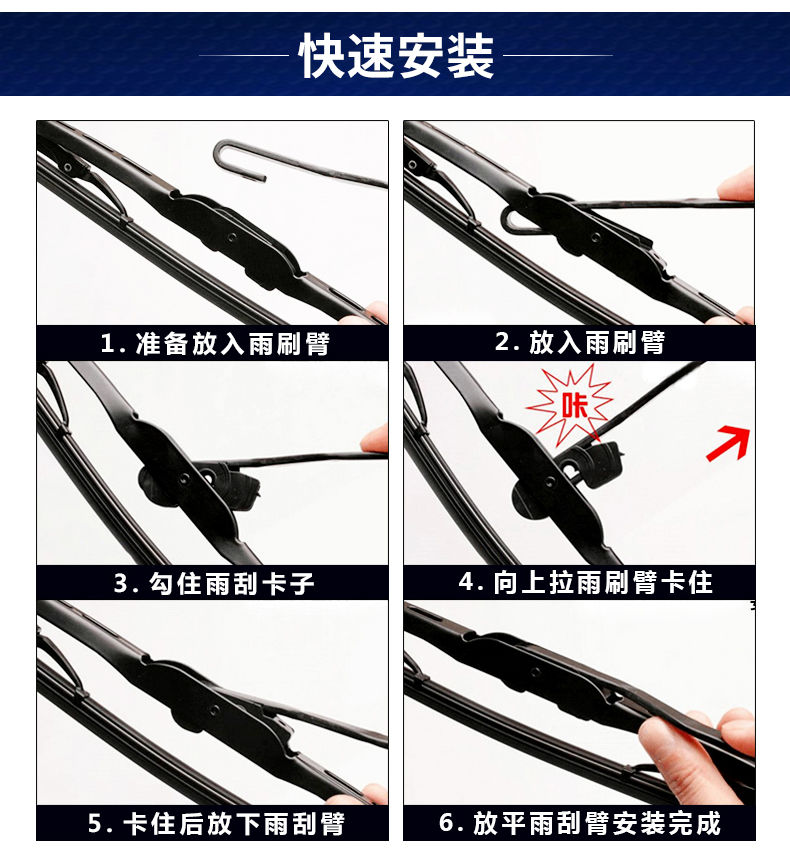 快速安装

1. 准备放入雨刷臂

2. 放入雨刷臂

3. 勾住雨刮卡子

咔

4. 向上拉雨刷臂卡住

5. 卡住后放下雨刮臂

6. 放平雨刮臂安装完成