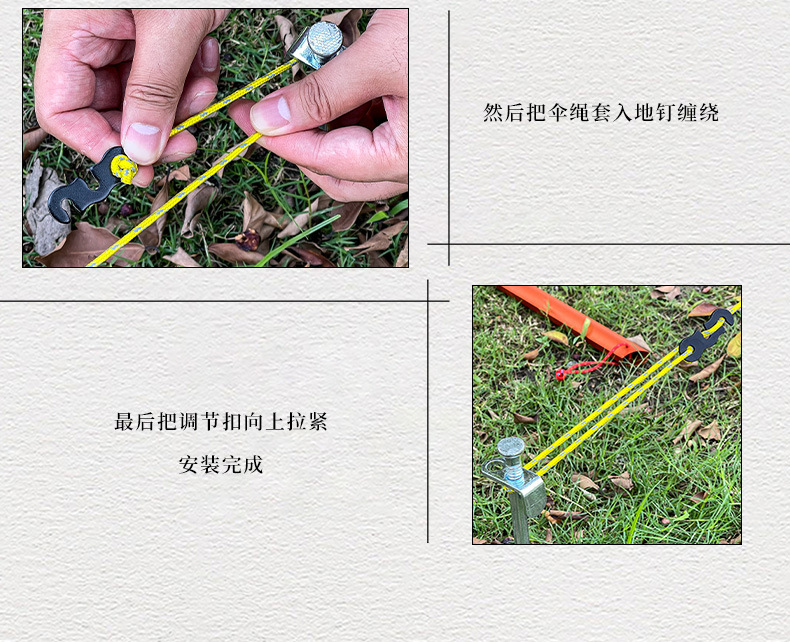 然后把伞绳套入地钉缠绕

最后把调节扣向上拉紧

安装完成