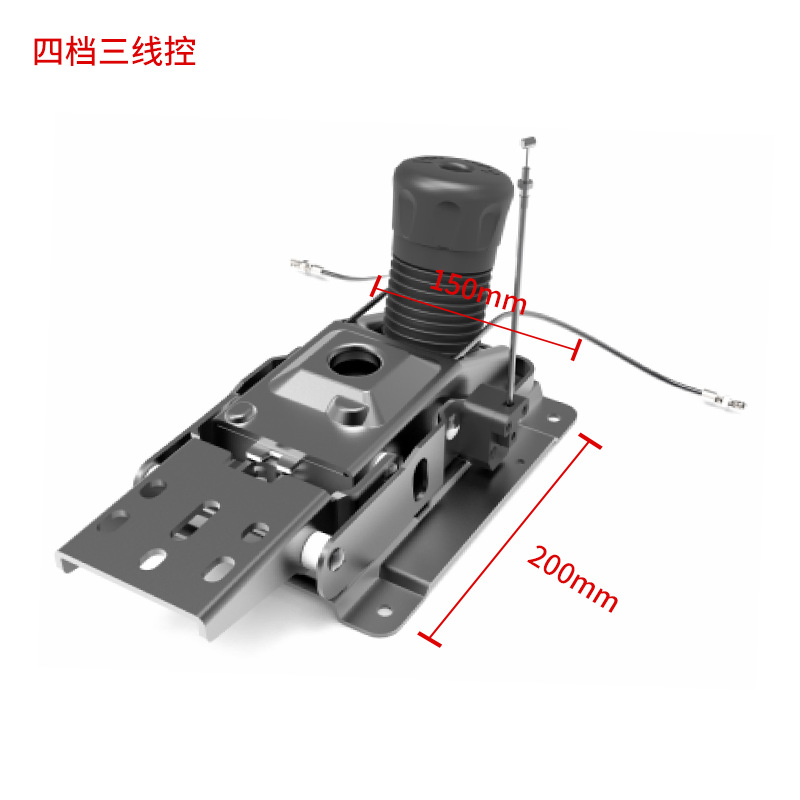 四档三线控

150mm

200mm