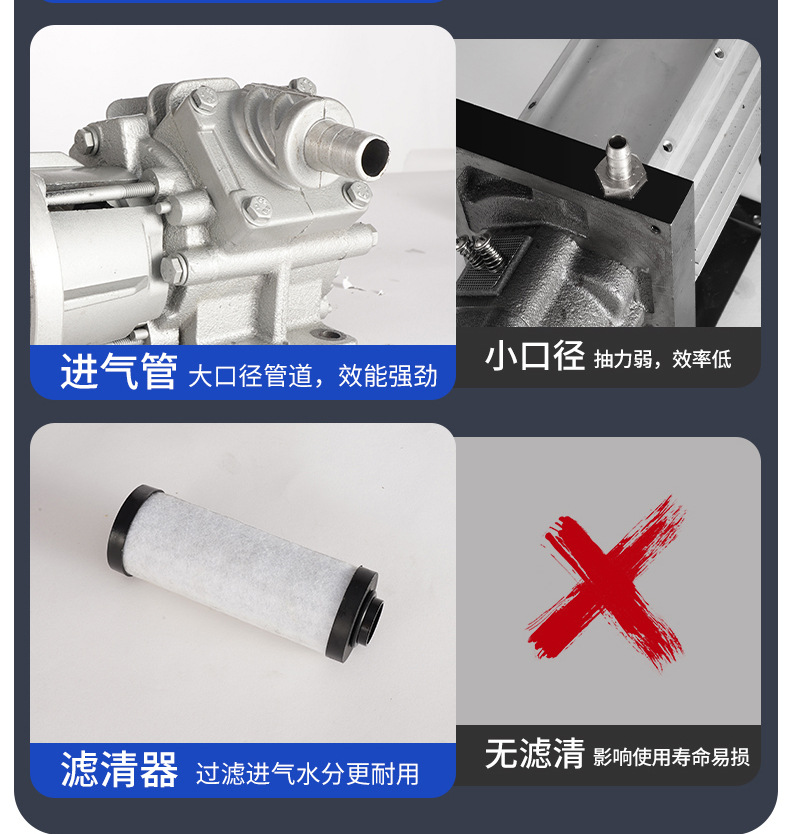 进气管 大口径管道，效能强劲

小口径 抽力弱，效率低

滤清器 过滤进气水分更耐用

无滤清 影响使用寿命易损