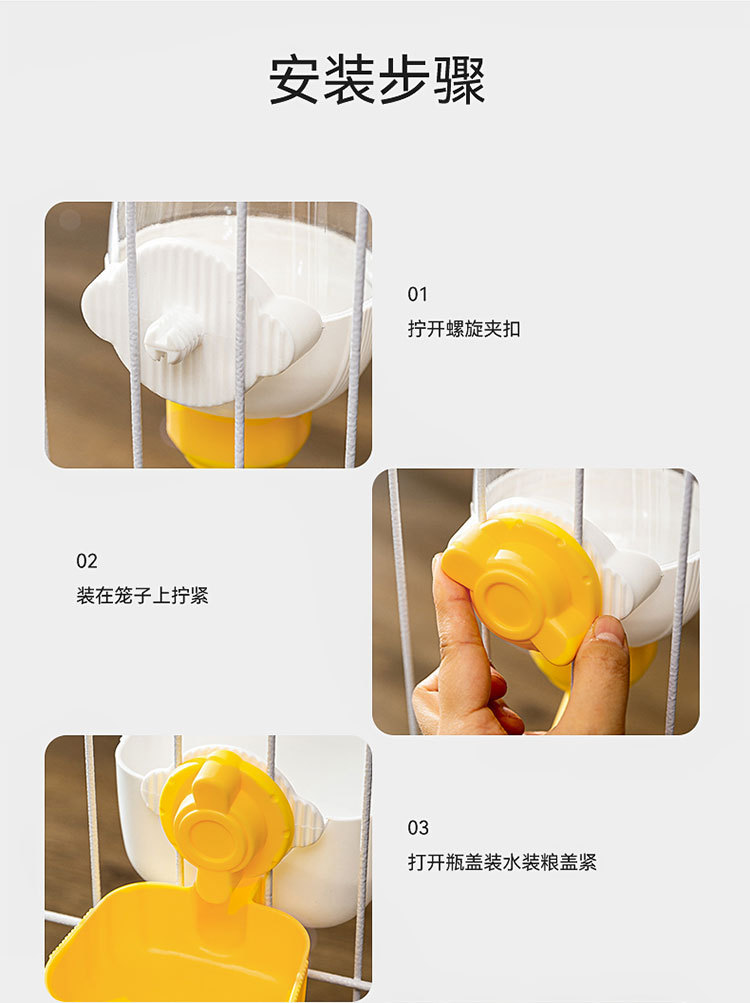 安装步骤

01
拧开螺旋夹扣

02
装在笼子上拧紧

03
打开瓶盖装水装粮盖紧