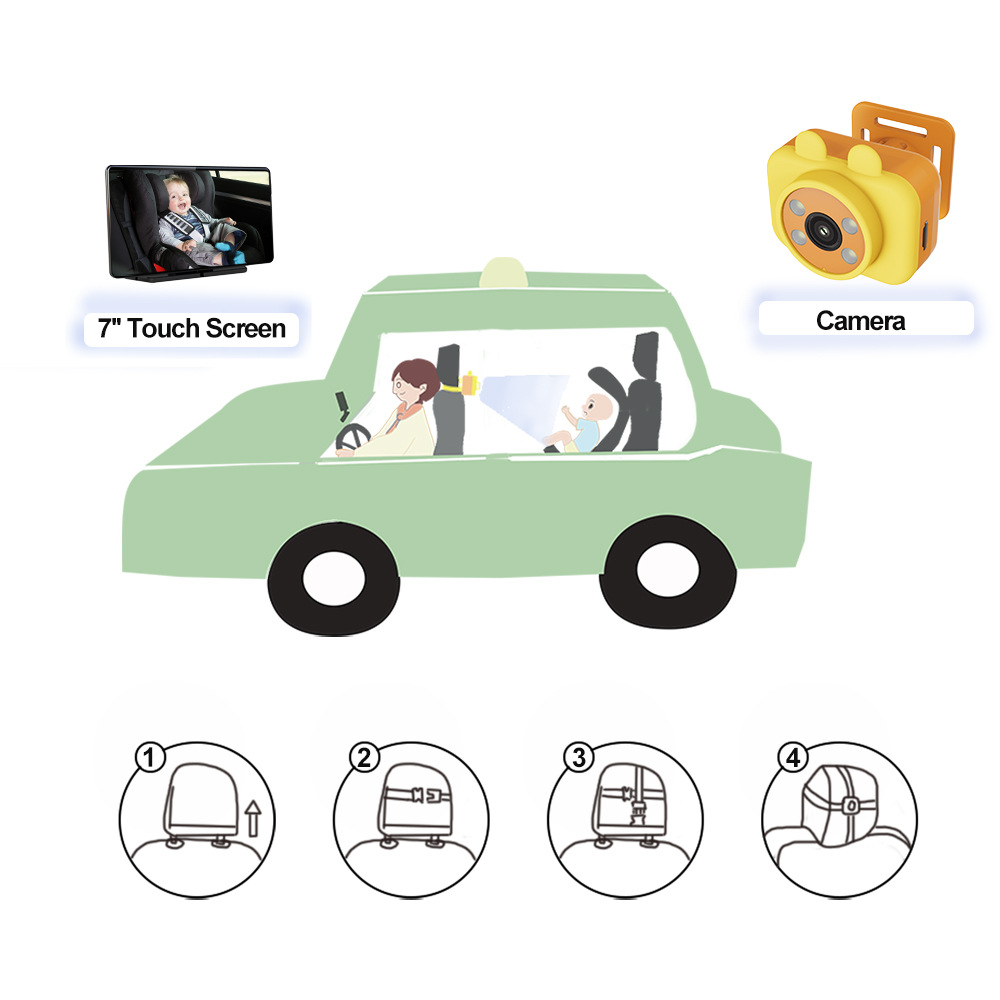 7" Touch Screen

Camera

1

2

3

4