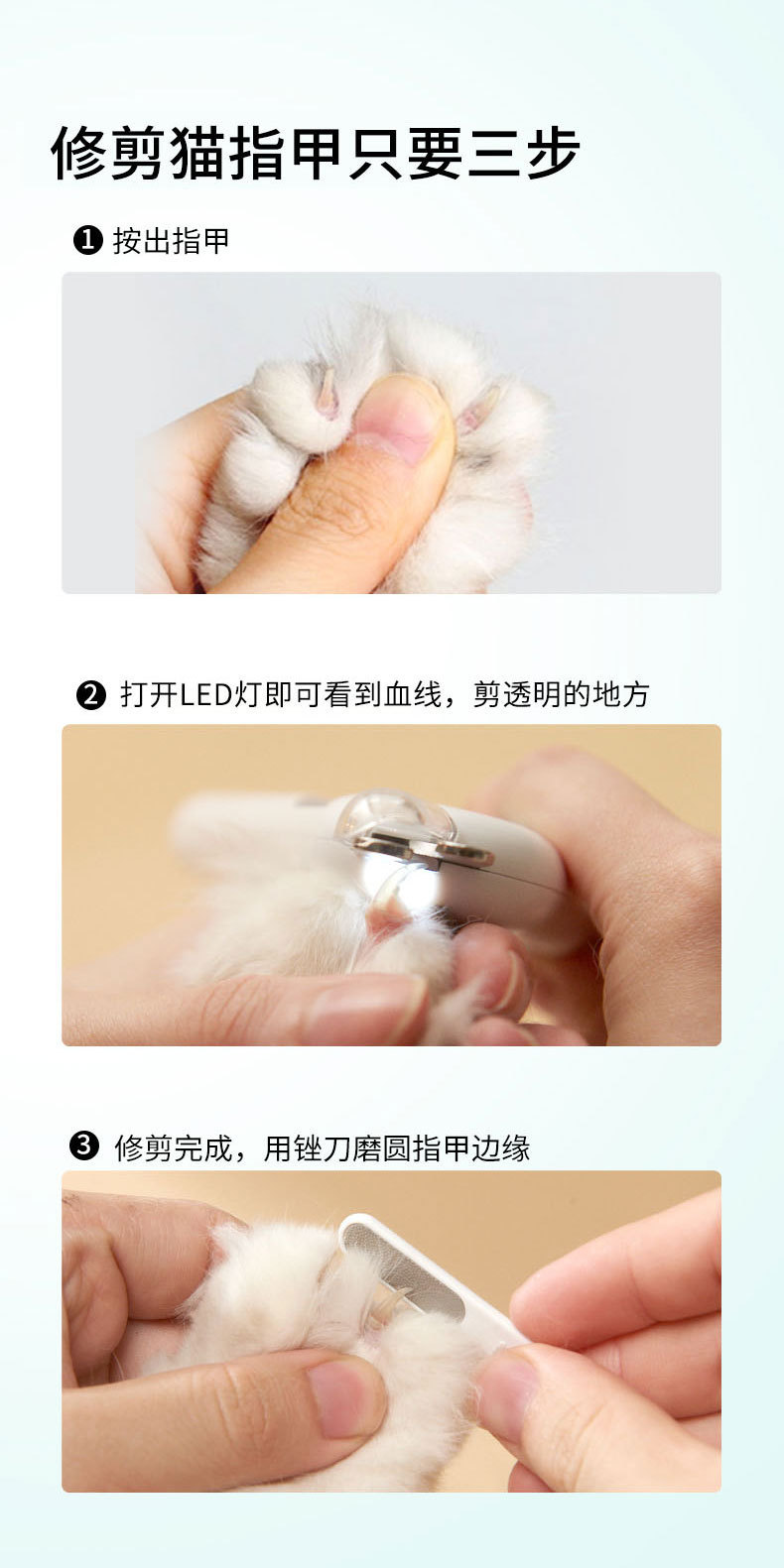 修剪猫指甲只要三步

❶ 按出指甲

❷ 打开LED灯即可看到血线，剪透明的地方

❸ 修剪完成，用锉刀磨圆指甲边缘