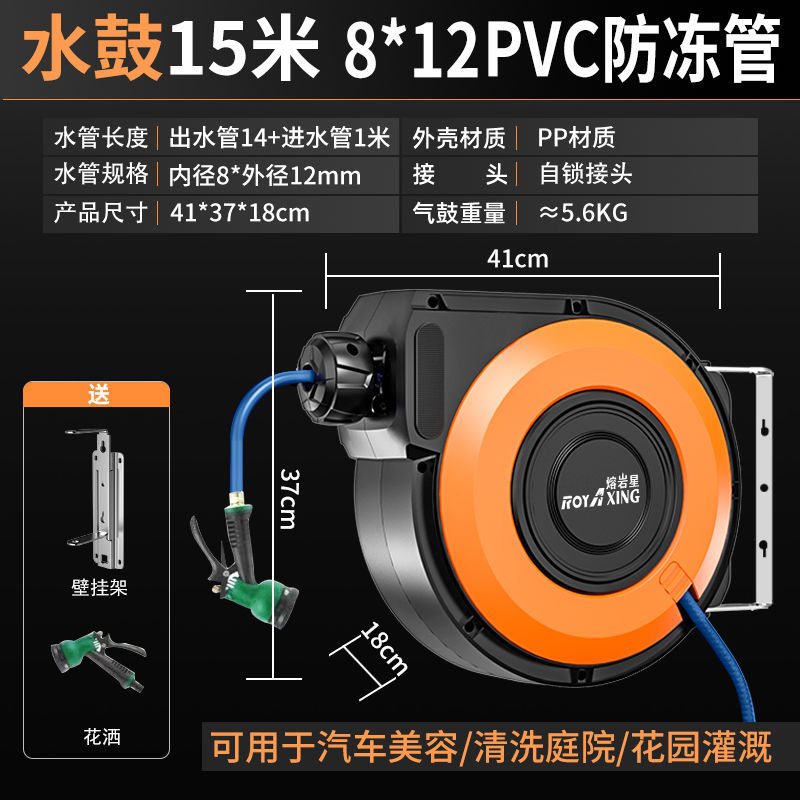 水鼓15米 8*12PVC防冻管

| 水管长度 | 出水管14+进水管1米 | 外壳材质 | PP材质 |
|---|---|---|---|
| 水管规格 | 内径8*外径12mm | 接　　头 | 自锁接头 |
| 产品尺寸 | 41*37*18cm | 气鼓重量 | ≈5.6KG |

41cm

37cm

18cm

熔岩星
ROYAXING

送

壁挂架

花洒

可用于汽车美容/清洗庭院/花园灌溉