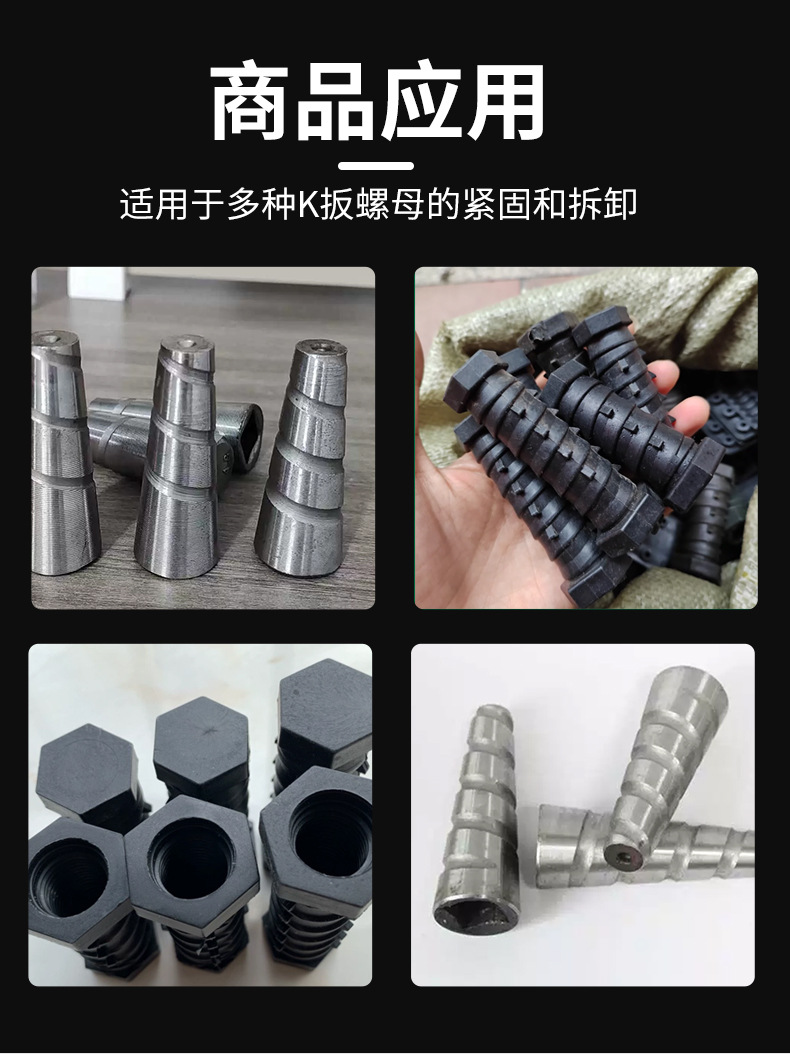 商品应用

适用于多种K扳螺母的紧固和拆卸