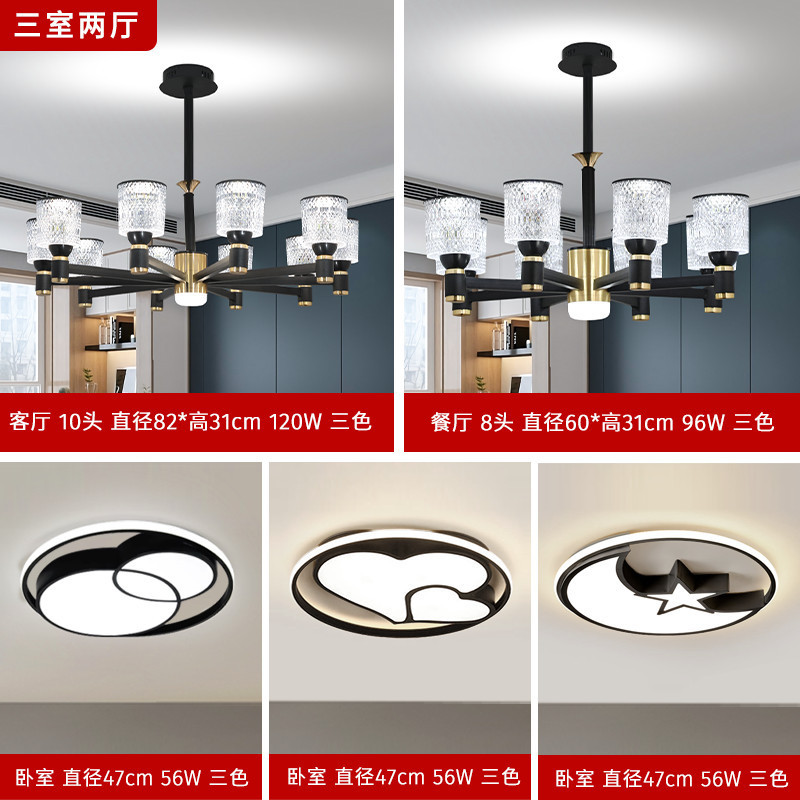 三室两厅

客厅 10头 直径82*高31cm 120W 三色

餐厅 8头 直径60*高31cm 96W 三色

卧室 直径47cm 56W 三色

卧室 直径47cm 56W 三色

卧室 直径47cm 56W 三色