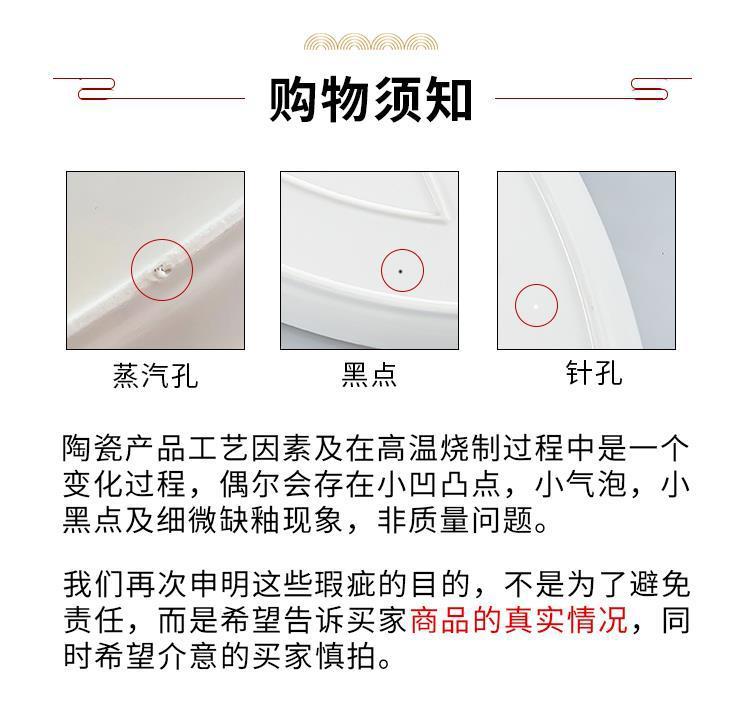 购物须知

蒸汽孔

黑点

针孔

陶瓷产品工艺因素及在高温烧制过程中是一个变化过程，偶尔会存在小凹凸点，小气泡，小黑点及细微缺釉现象，非质量问题。

我们再次申明这些瑕疵的目的，不是为了避免责任，而是希望告诉买家商品的真实情况，同时希望介意的买家慎拍。