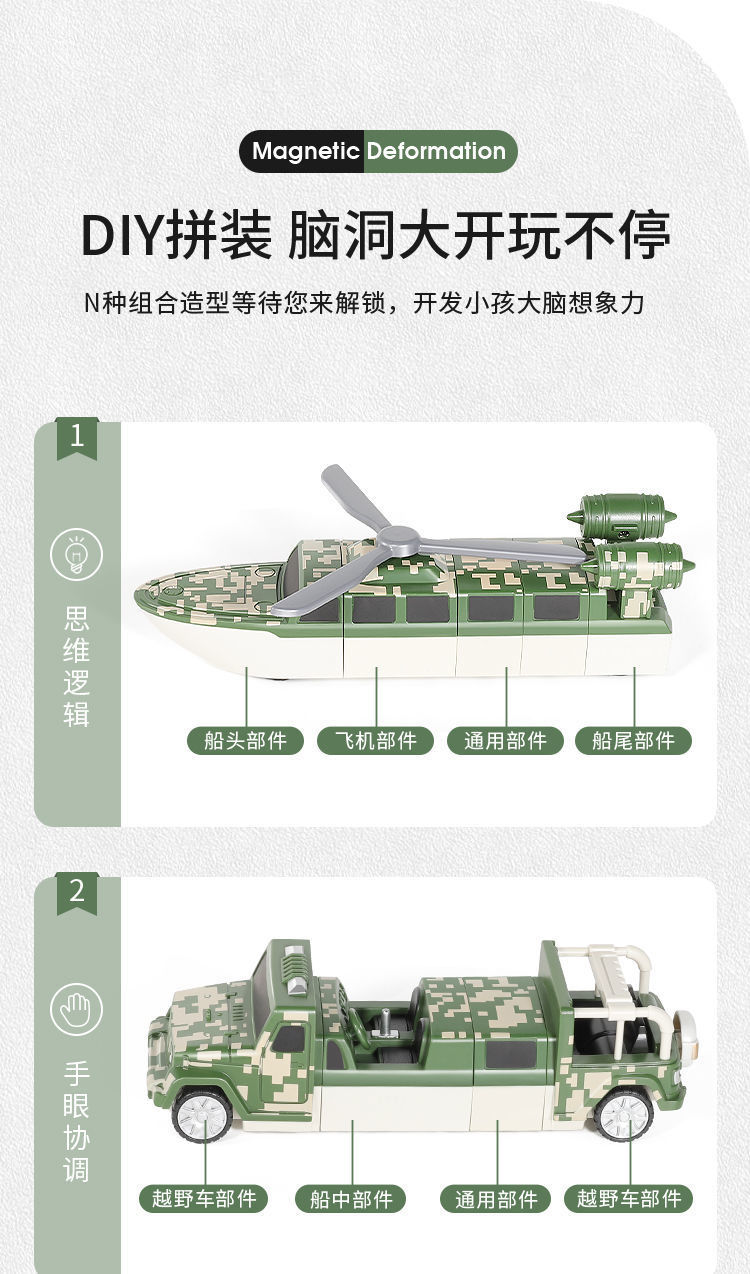 Magnetic Deformation

DIY拼装 脑洞大开玩不停

N种组合造型等待您来解锁，开发小孩大脑想象力

1

思维逻辑

船头部件 飞机部件 通用部件 船尾部件

2

手眼协调

越野车部件 船中部件 通用部件 越野车部件