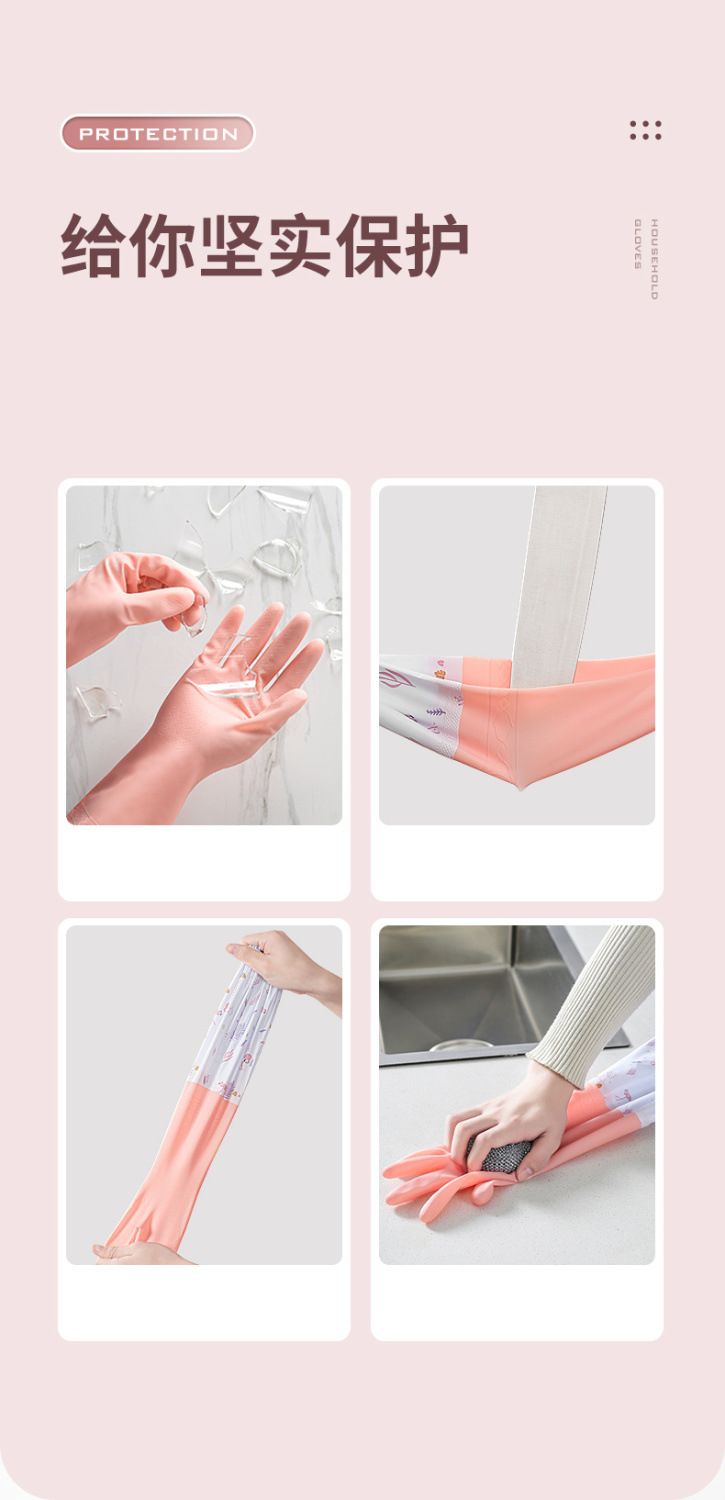 PROTECTION

给你坚实保护

HOUSEHOLD GLOVES