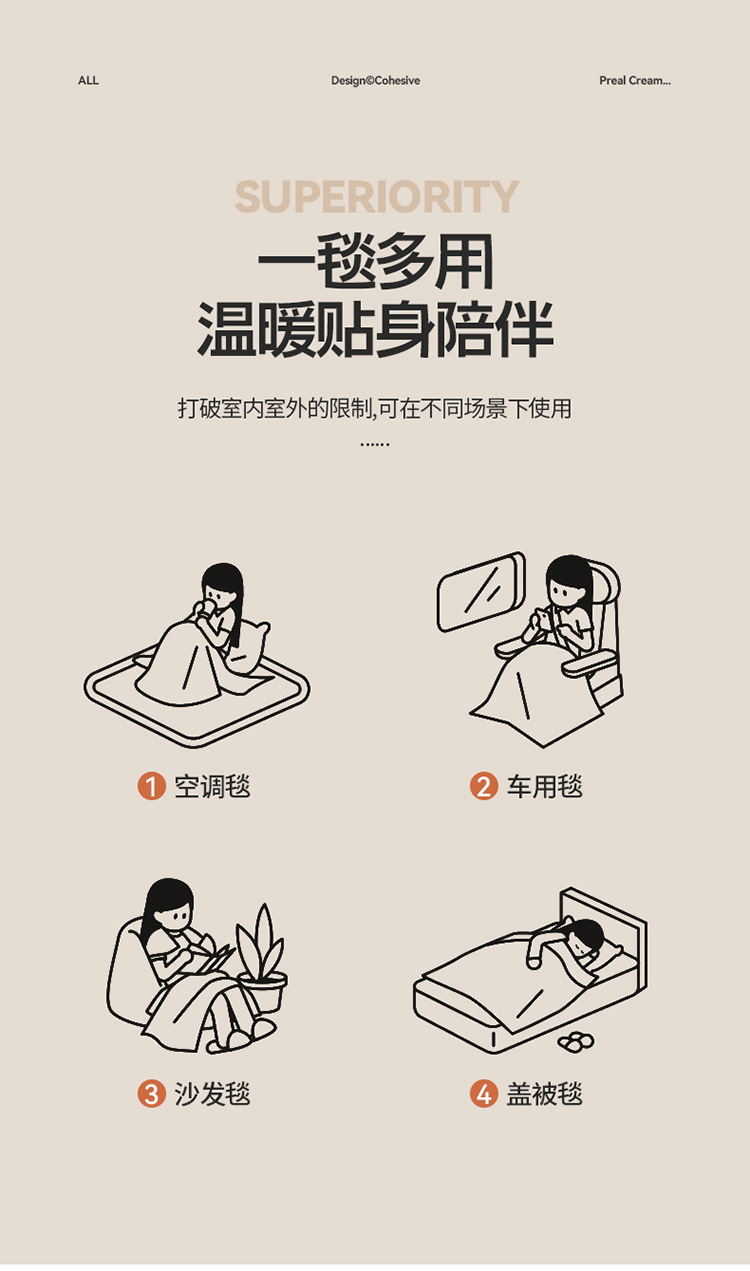 ALL
Design©Cohesive
Preal Cream...

SUPERIORITY

一毯多用
温暖贴身陪伴

打破室内室外的限制,可在不同场景下使用
......

1 空调毯
2 车用毯
3 沙发毯
4 盖被毯