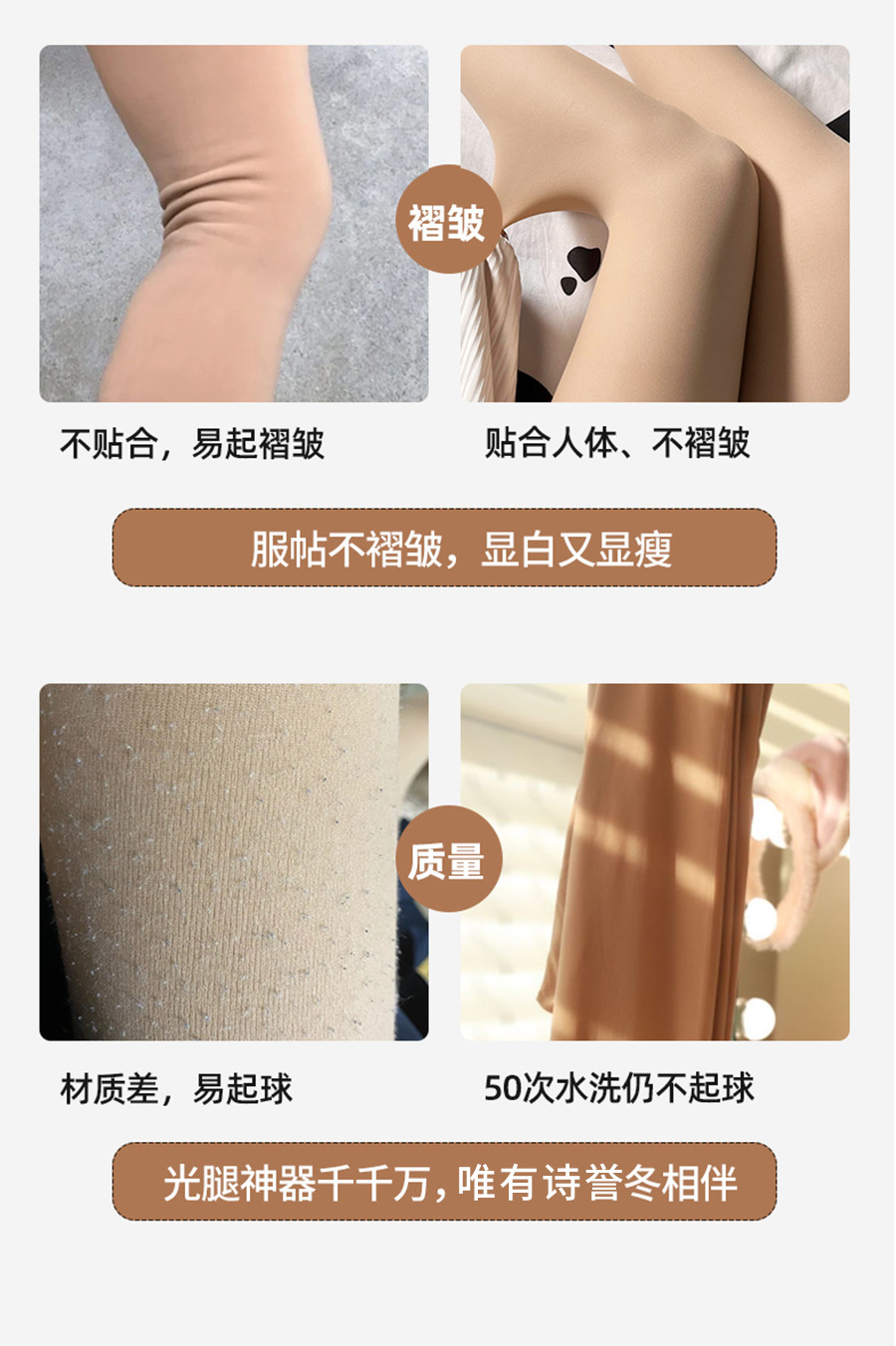 褶皱

不贴合，易起褶皱

贴合人体、不褶皱

服帖不褶皱，显白又显瘦

质量

材质差，易起球

50次水洗仍不起球

光腿神器千千万，唯有诗誉冬相伴