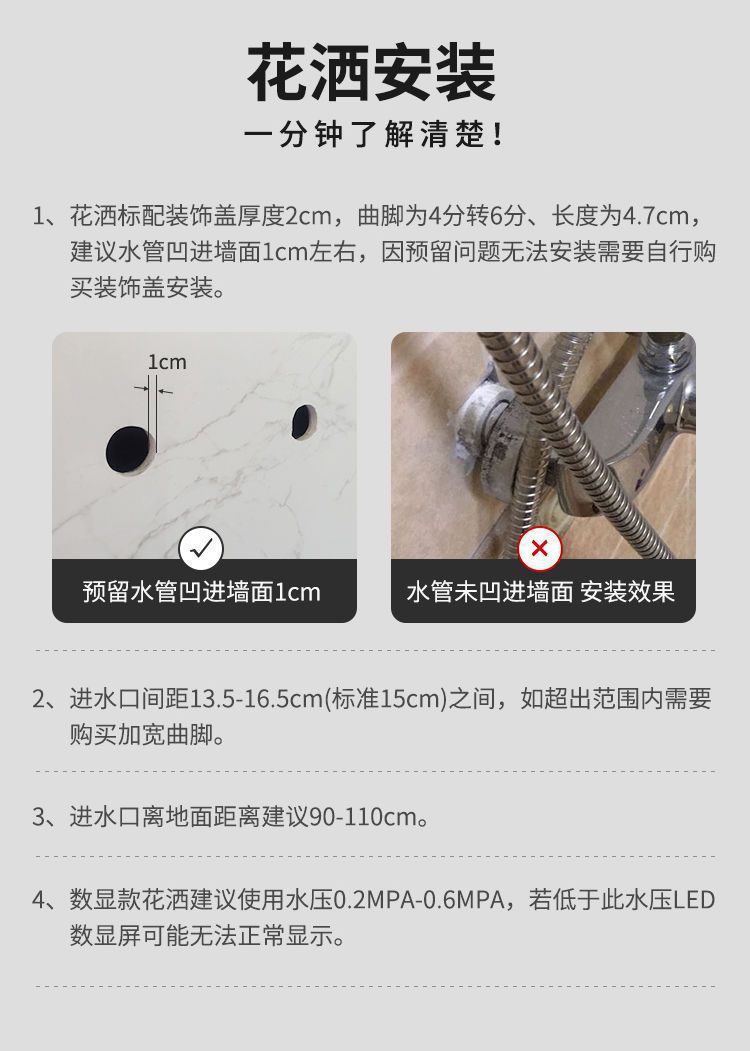 花洒安装
一分钟了解清楚！

1、花洒标配装饰盖厚度2cm，曲脚为4分转6分、长度为4.7cm，建议水管凹进墙面1cm左右，因预留问题无法安装需要自行购买装饰盖安装。

1cm

预留水管凹进墙面1cm

水管未凹进墙面 安装效果

2、进水口间距13.5-16.5cm(标准15cm)之间，如超出范围内需要购买加宽曲脚。

3、进水口离地面距离建议90-110cm。

4、数显款花洒建议使用水压0.2MPA-0.6MPA，若低于此水压LED数显屏可能无法正常显示。