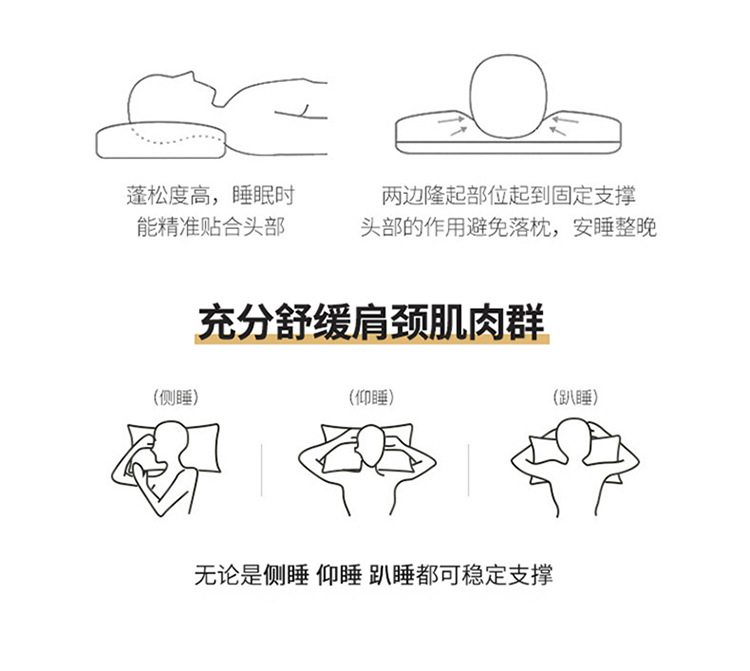 蓬松度高，睡眠时
能精准贴合头部

两边隆起部位起到固定支撑
头部的作用避免落枕，安睡整晚

充分舒缓肩颈肌肉群

（侧睡）

（仰睡）

（趴睡）

无论是侧睡 仰睡 趴睡都可稳定支撑