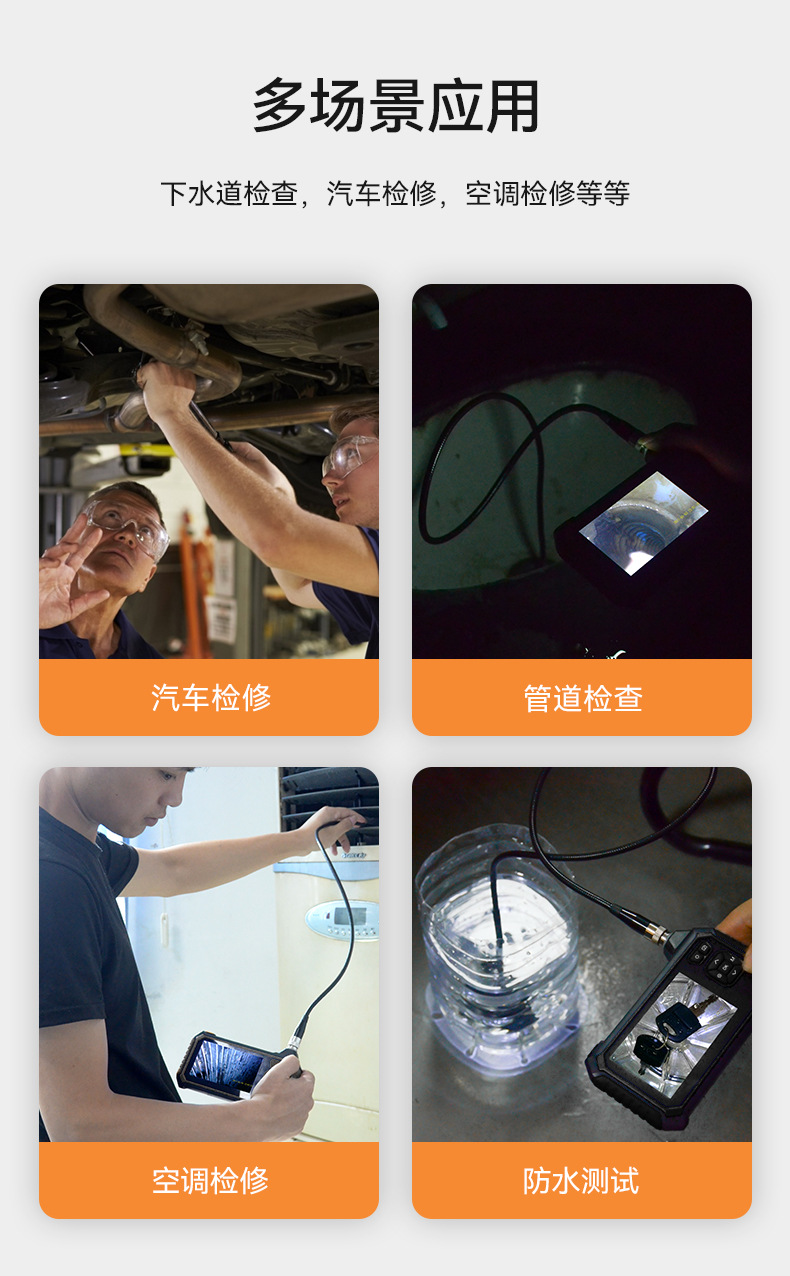 多场景应用

下水道检查，汽车检修，空调检修等等

汽车检修

管道检查

空调检修

防水测试