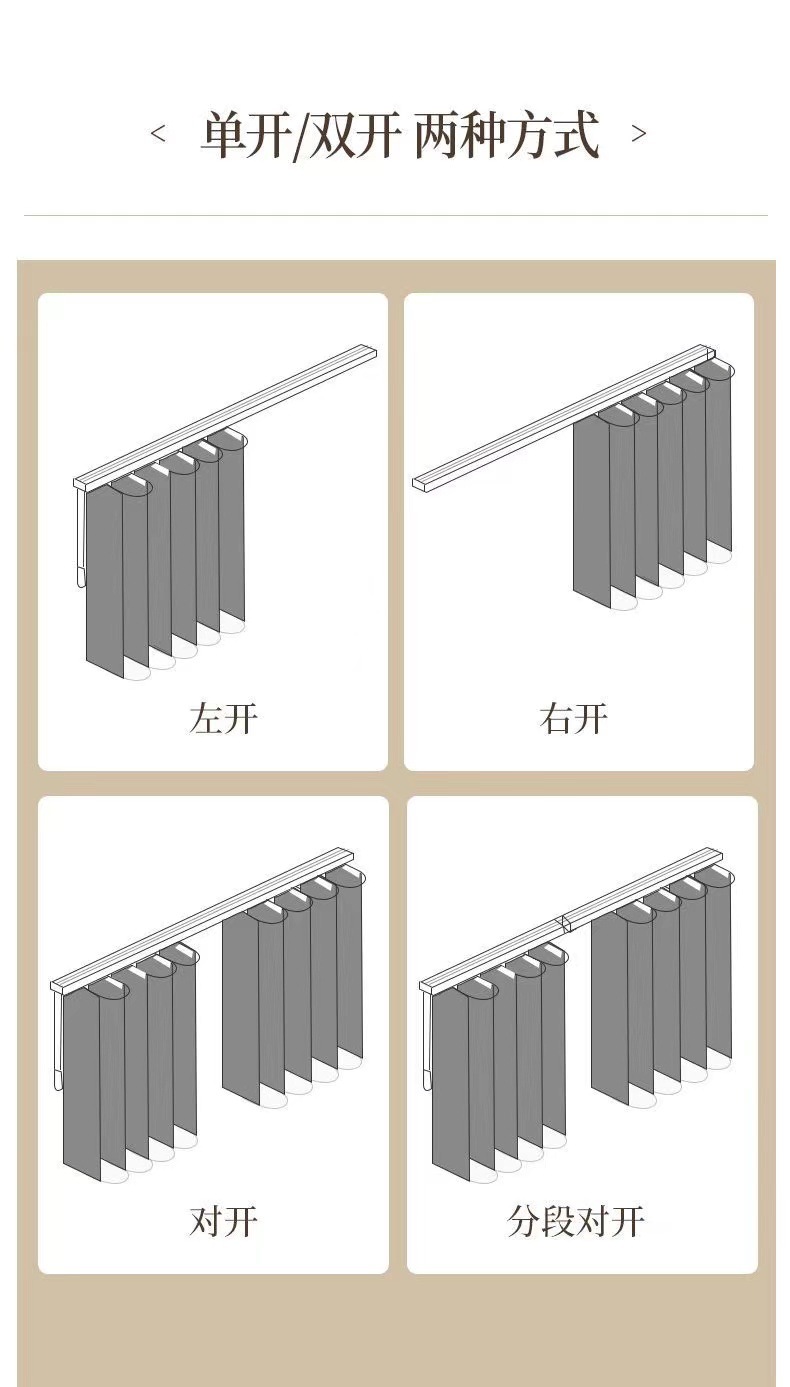 < 单开/双开 两种方式 >

左开

右开

对开

分段对开