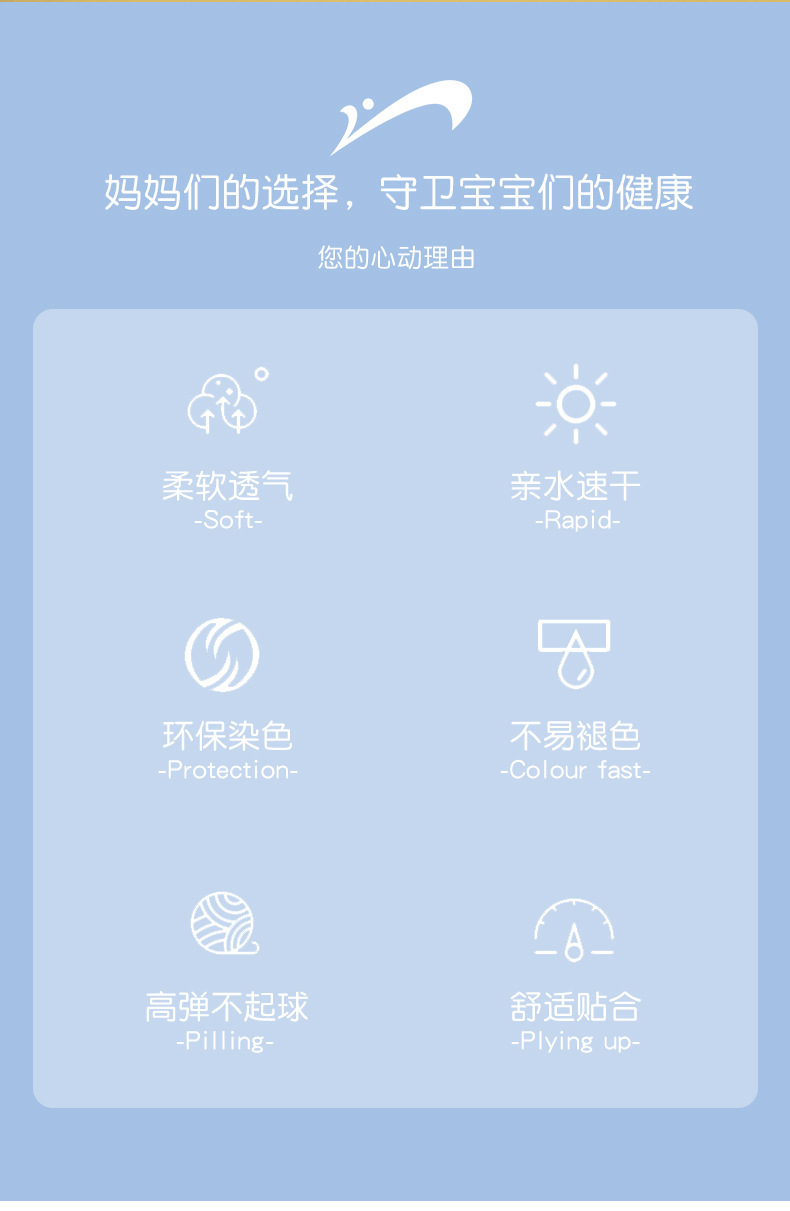 妈妈们的选择，守卫宝宝们的健康

您的心动理由

柔软透气
-Soft-

亲水速干
-Rapid-

环保染色
-Protection-

不易褪色
-Colour fast-

高弹不起球
-Pilling-

舒适贴合
-Plying up-