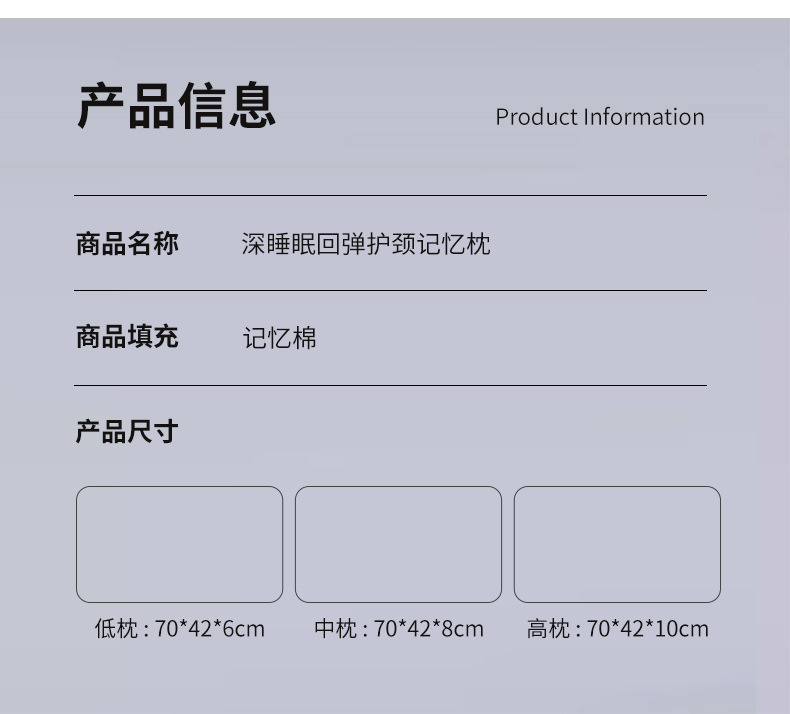 产品信息

Product Information

商品名称 深睡眠回弹护颈记忆枕

商品填充 记忆棉

产品尺寸

低枕:70*42*6cm 中枕:70*42*8cm 高枕:70*42*10cm