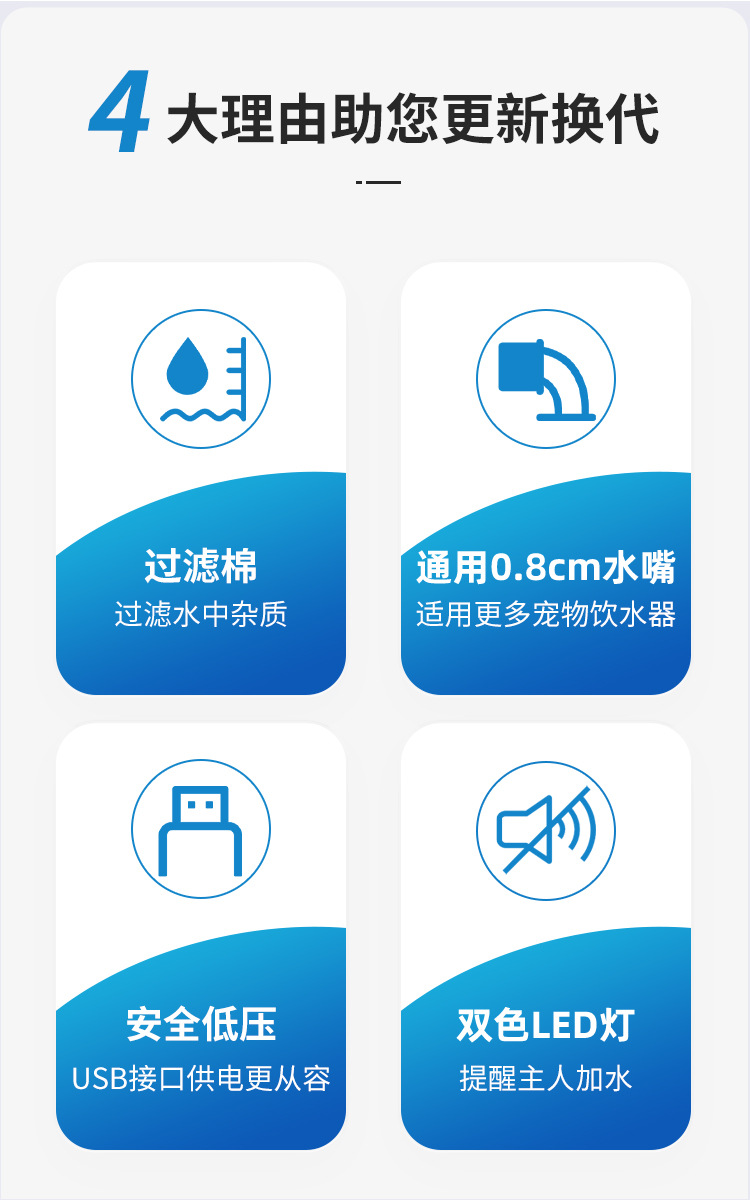 4大理由助您更新换代

过滤棉
过滤水中杂质

通用0.8cm水嘴
适用更多宠物饮水器

安全低压
USB接口供电更从容

双色LED灯
提醒主人加水