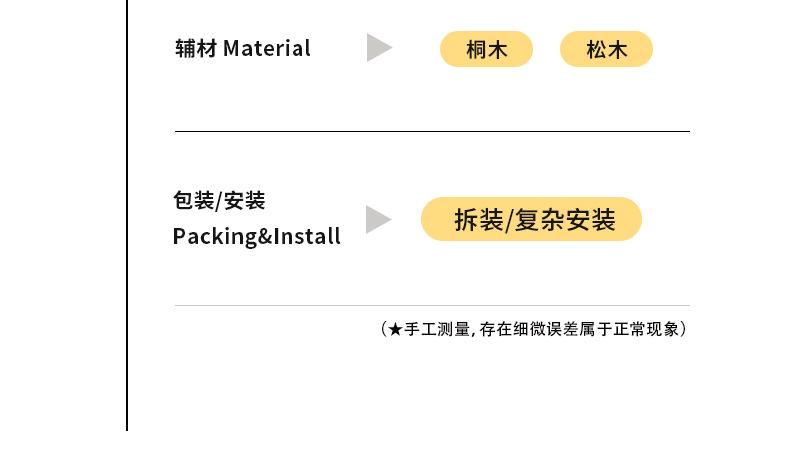 辅材 Material

桐木 松木

包装/安装
Packing&Install

拆装/复杂安装

（★手工测量, 存在细微误差属于正常现象）