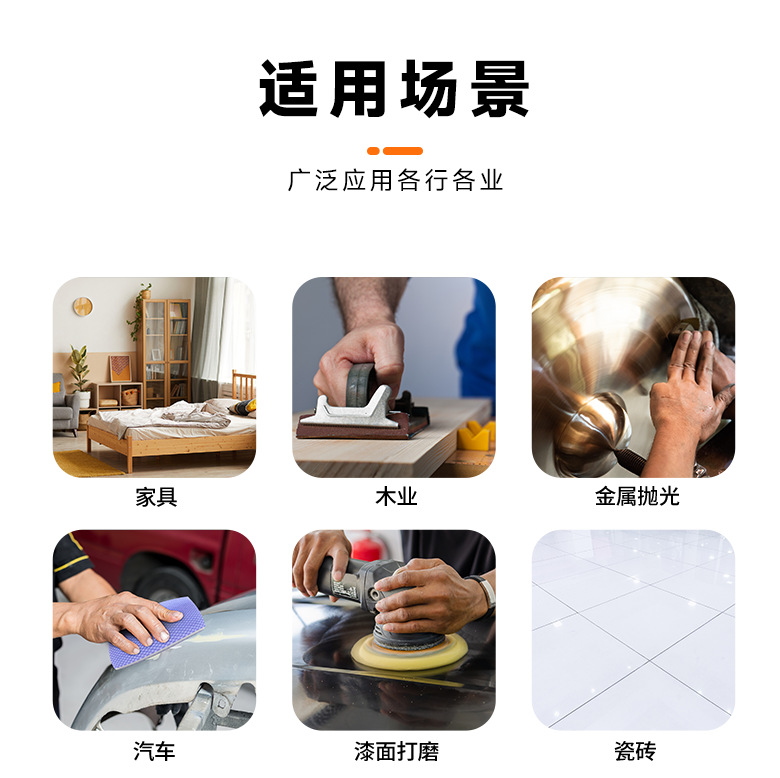 适用场景

广泛应用各行各业

家具

木业

金属抛光

汽车

漆面打磨

瓷砖