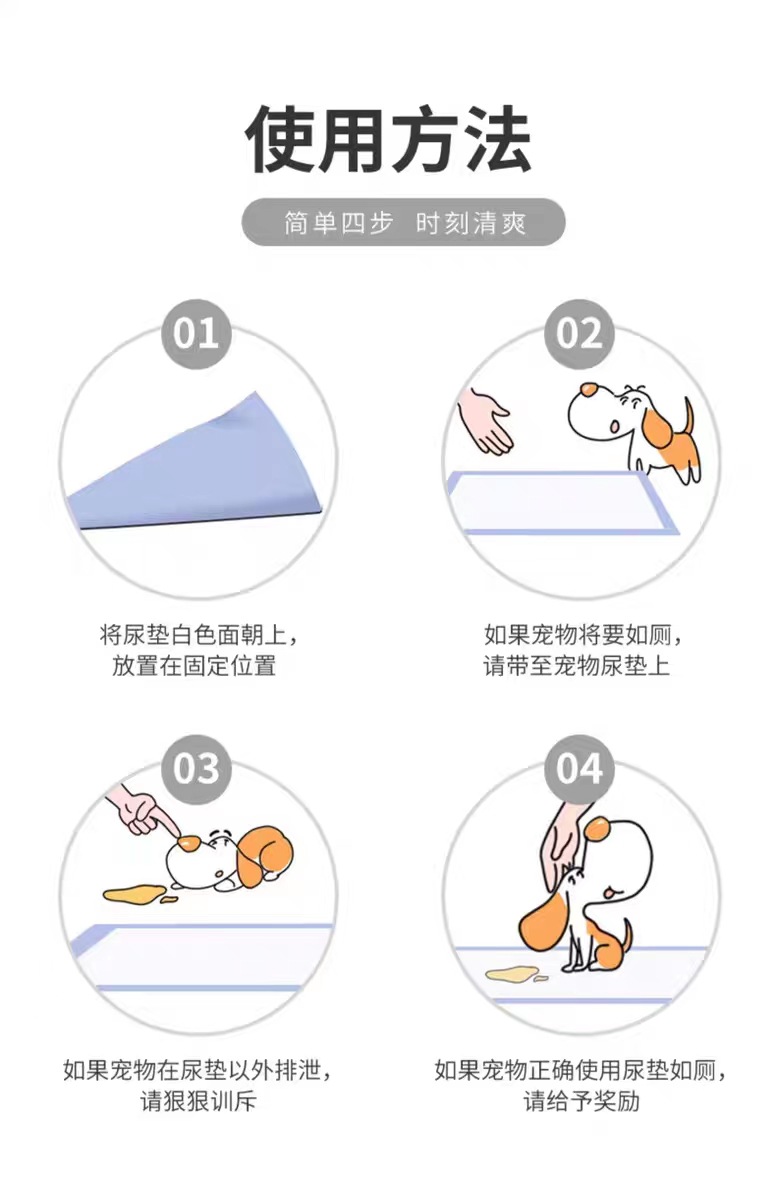 使用方法

简单四步 时刻清爽

01

将尿垫白色面朝上，
放置在固定位置

02

如果宠物将要如厕，
请带至宠物尿垫上

03

如果宠物在尿垫以外排泄，
请狠狠训斥

04

如果宠物正确使用尿垫如厕，
请给予奖励