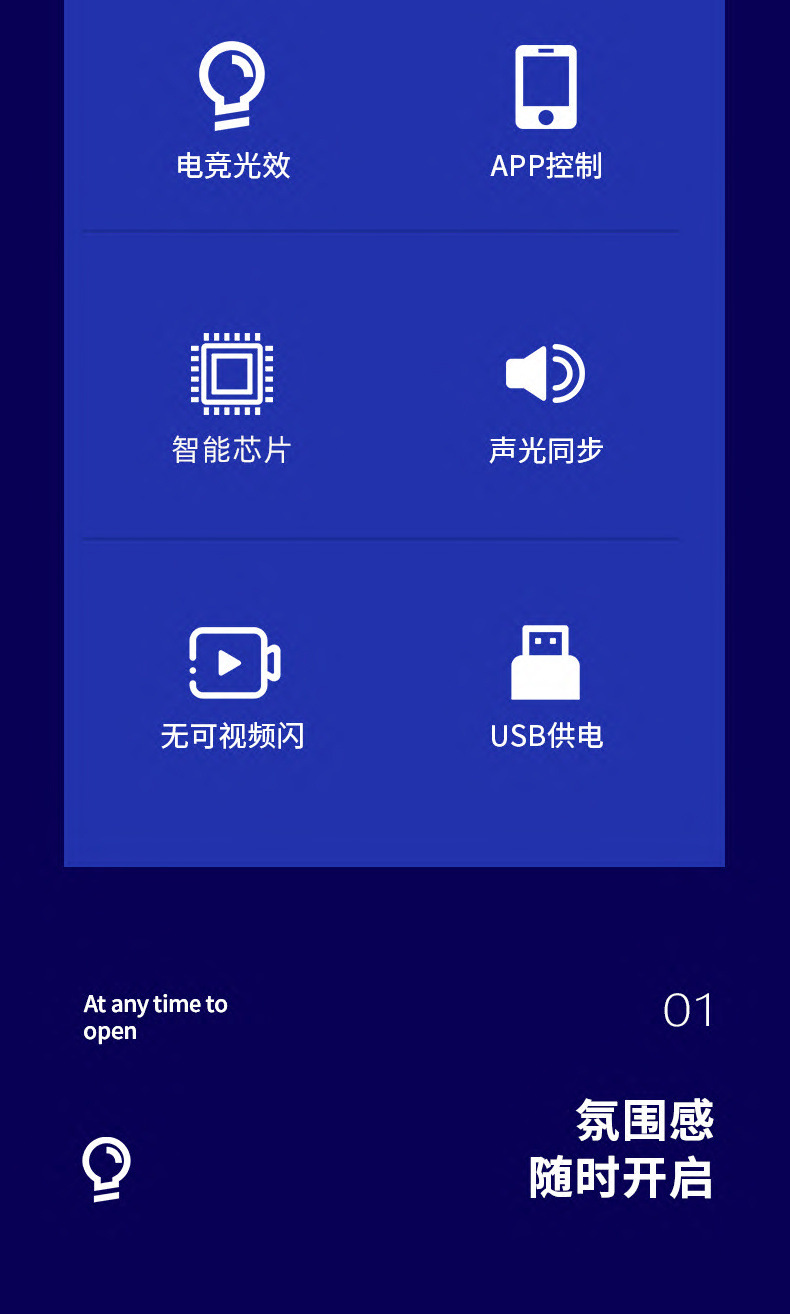 电竞光效

APP控制

智能芯片

声光同步

无可视频闪

USB供电

At any time to open

01

氛围感
随时开启