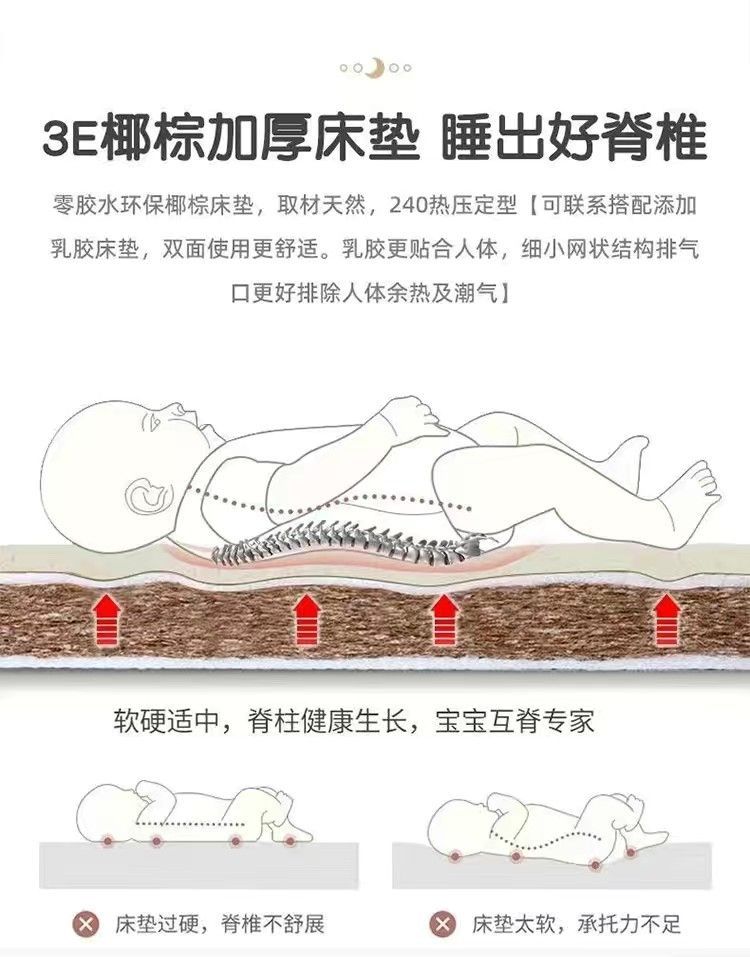 3E椰棕加厚床垫 睡出好脊椎

零胶水环保椰棕床垫，取材天然，240热压定型【可联系搭配添加乳胶床垫，双面使用更舒适。乳胶更贴合人体，细小网状结构排气口更好排除人体余热及潮气】

软硬适中，脊柱健康生长，宝宝互脊专家

床垫过硬，脊椎不舒展

床垫太软，承托力不足