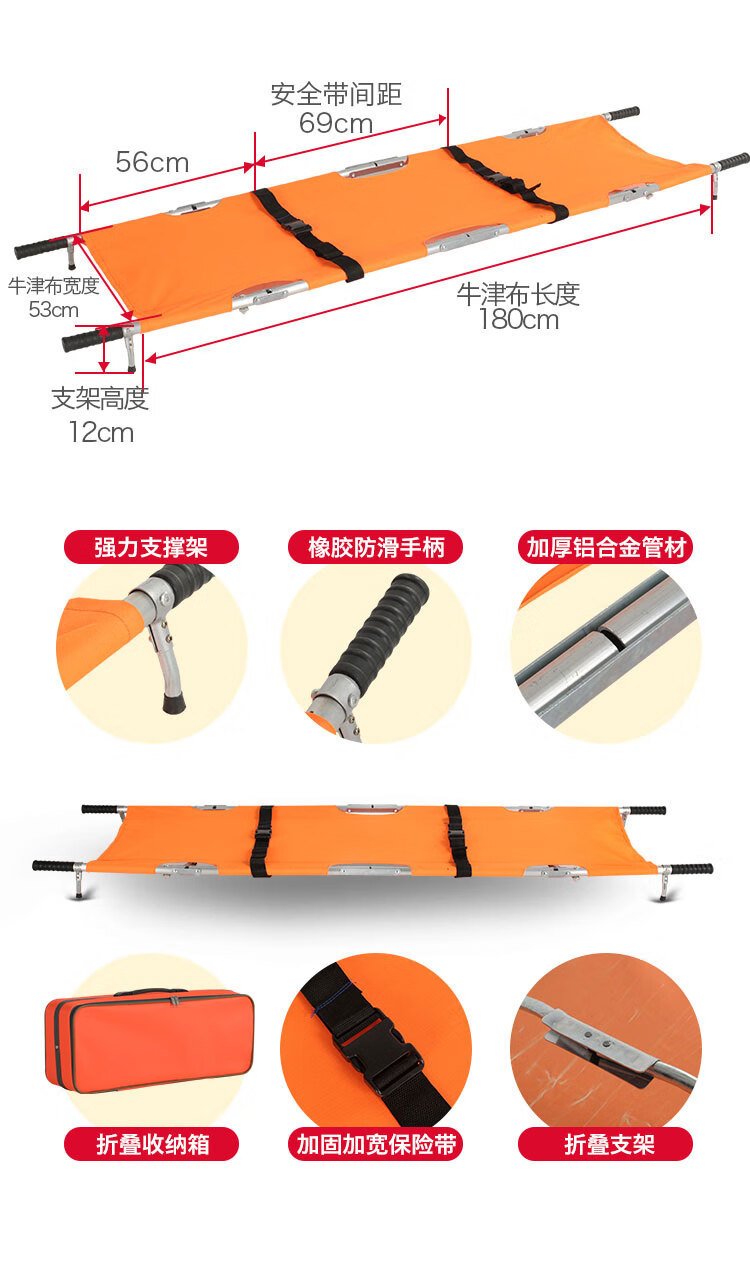 安全带间距
69cm

56cm

牛津布宽度
53cm

牛津布长度
180cm

支架高度
12cm

强力支撑架

橡胶防滑手柄

加厚铝合金管材

折叠收纳箱

加固加宽保险带

折叠支架