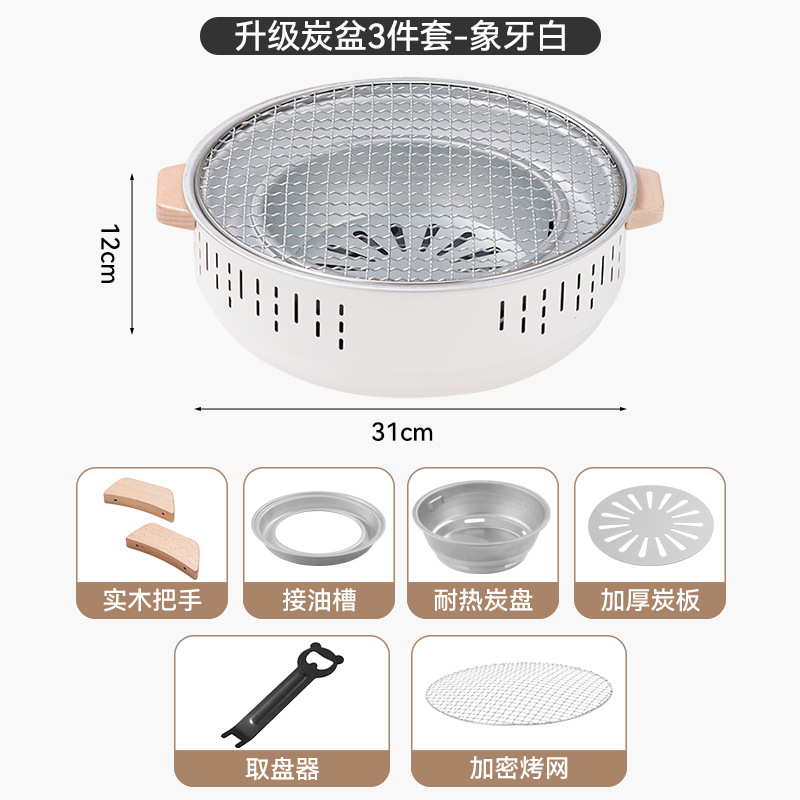 升级炭盆3件套-象牙白

12cm

31cm

实木把手

接油槽

耐热炭盘

加厚炭板

取盘器

加密烤网