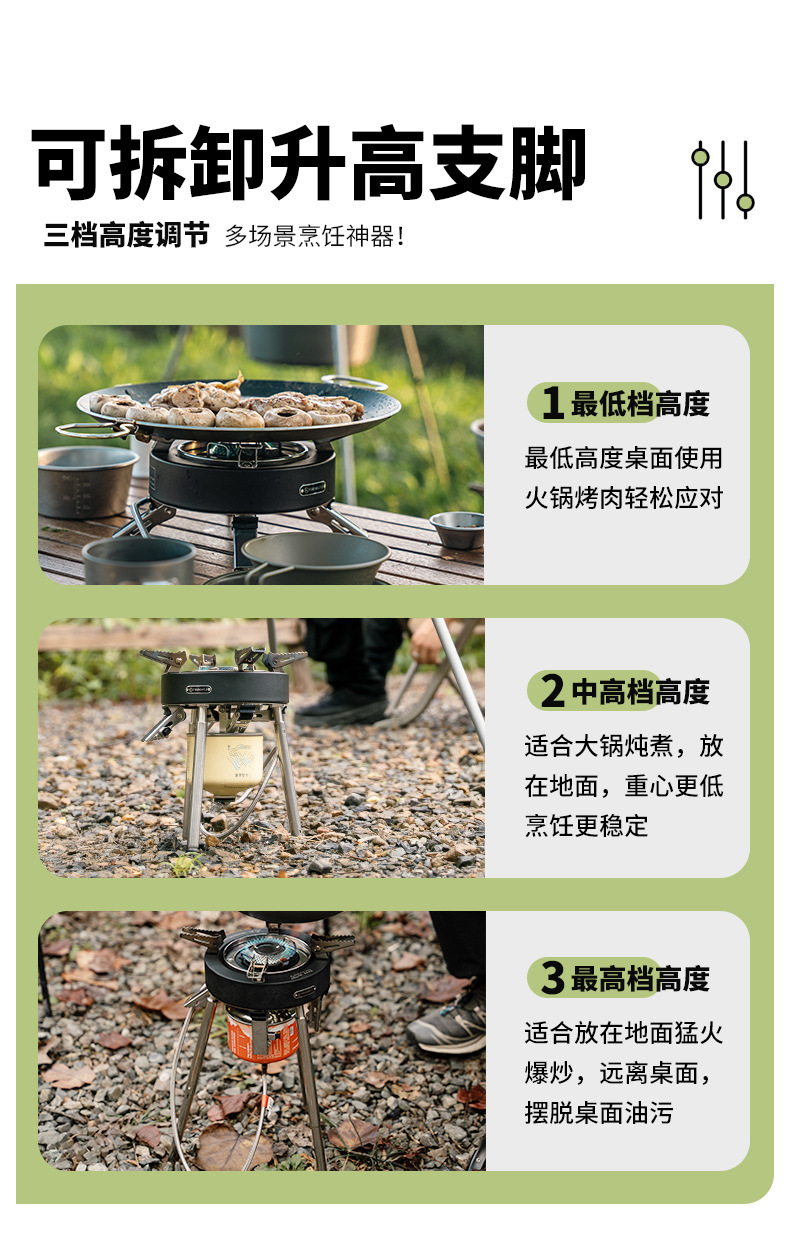 可拆卸升高支脚

三档高度调节 多场景烹饪神器!

1 最低档高度

最低高度桌面使用火锅烤肉轻松应对

2 中高档高度

适合大锅炖煮，放在地面，重心更低烹饪更稳定

3 最高档高度

适合放在地面猛火爆炒，远离桌面，摆脱桌面油污