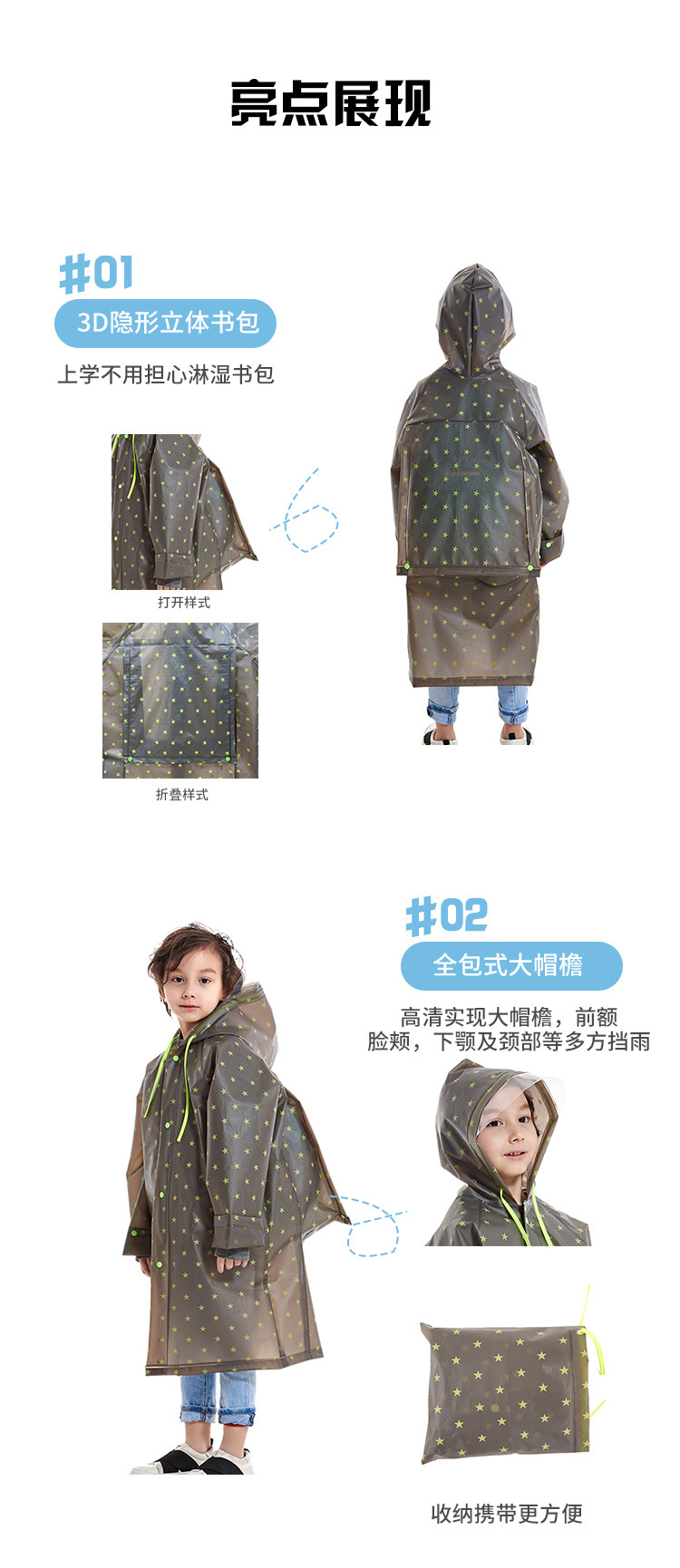 亮点展现

#01

3D隐形立体书包

上学不用担心淋湿书包

打开样式

折叠样式

#02

全包式大帽檐

高清实现大帽檐，前额
脸颊，下颚及颈部等多方挡雨

收纳携带更方便