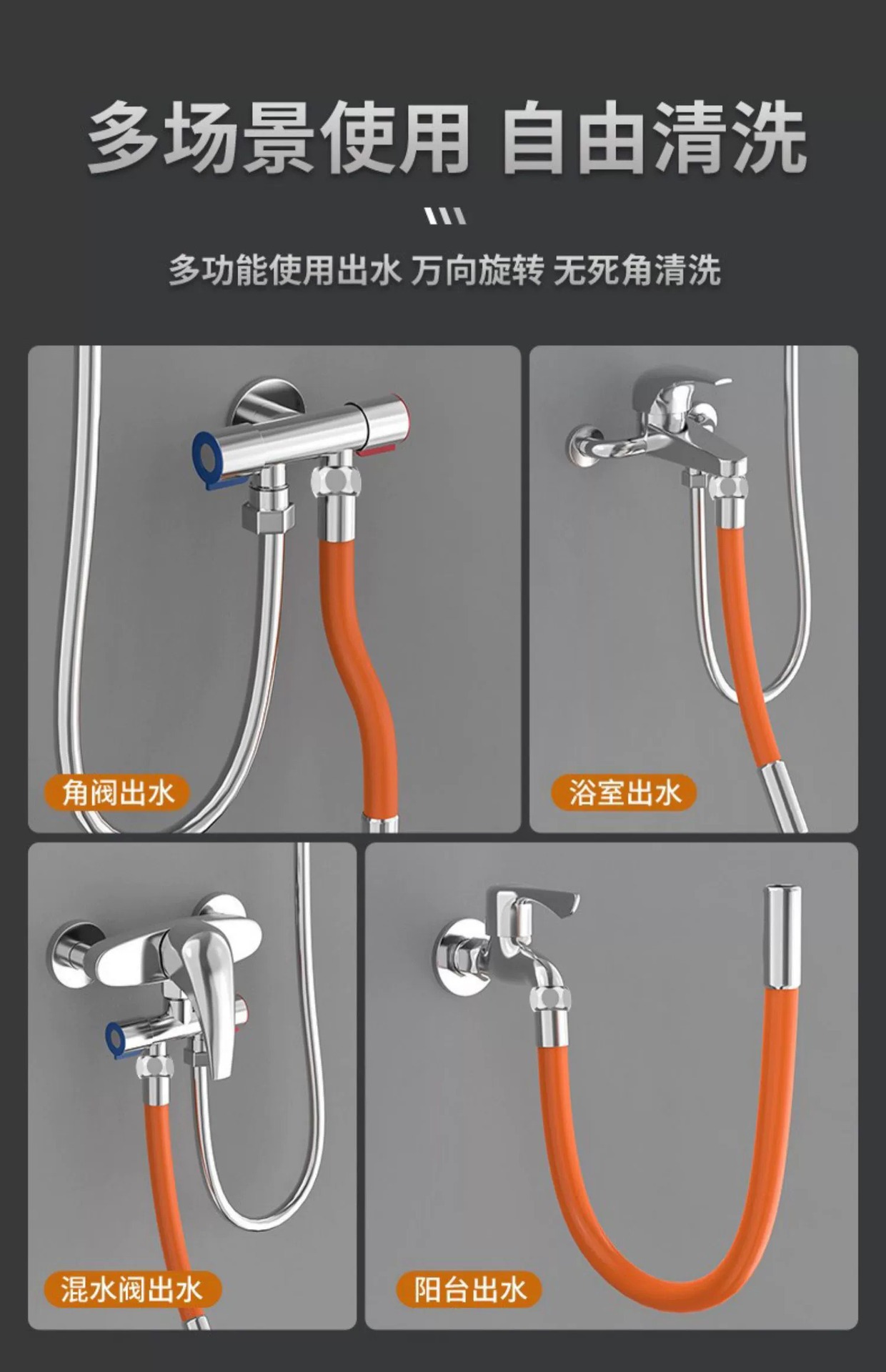 多场景使用 自由清洗

多功能使用出水 万向旋转 无死角清洗

角阀出水

浴室出水

混水阀出水

阳台出水