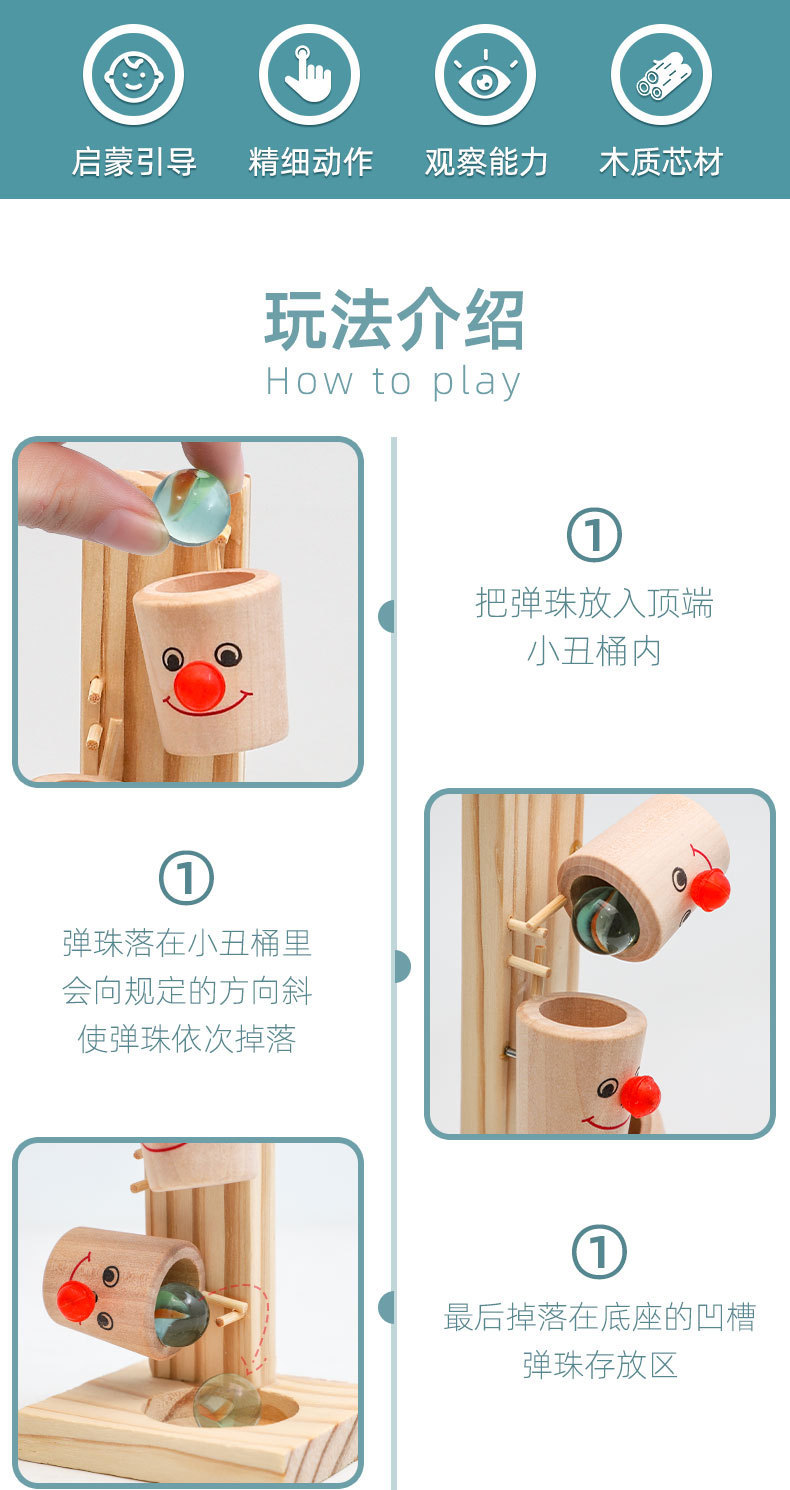 启蒙引导 精细动作 观察能力 木质芯材

玩法介绍
How to play

①
把弹珠放入顶端
小丑桶内

①
弹珠落在小丑桶里
会向规定的方向斜
使弹珠依次掉落

①
最后掉落在底座的凹槽
弹珠存放区