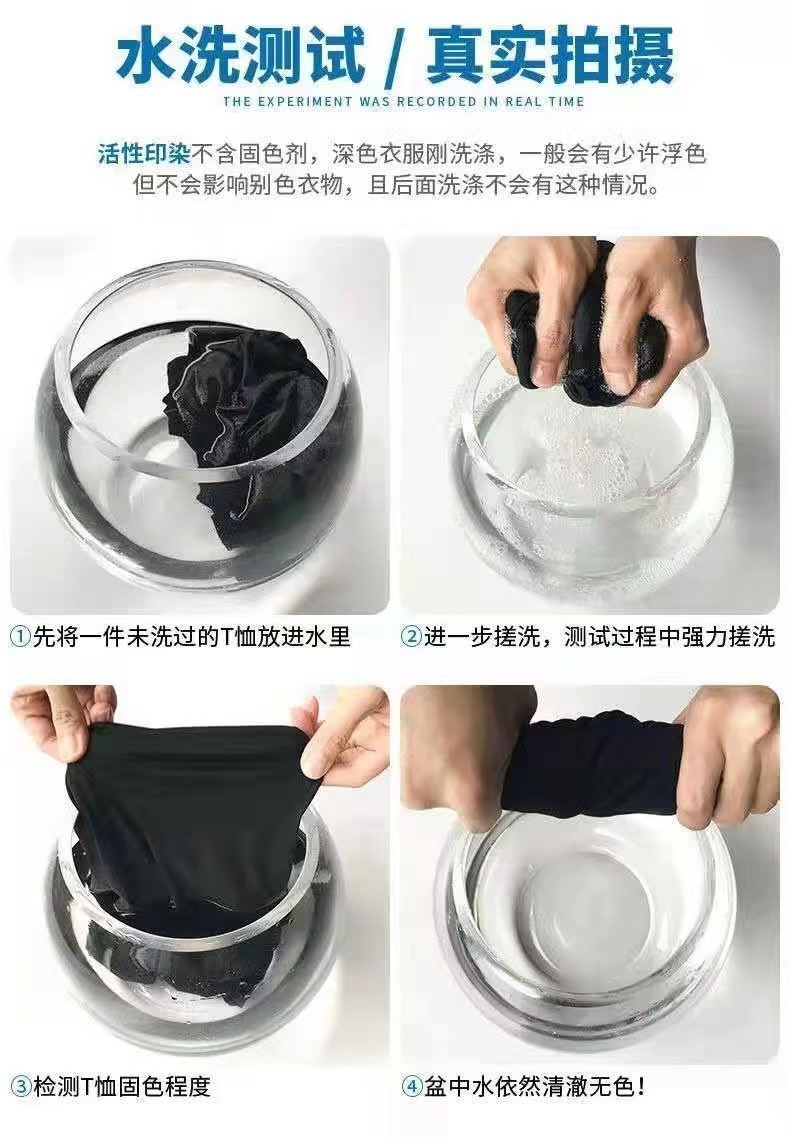 水洗测试 / 真实拍摄

THE EXPERIMENT WAS RECORDED IN REAL TIME

活性印染不含固色剂，深色衣服刚洗涤，一般会有少许浮色
但不会影响别色衣物，且后面洗涤不会有这种情况。

①先将一件未洗过的T恤放进水里

②进一步搓洗，测试过程中强力搓洗

③检测T恤固色程度

④盆中水依然清澈无色！