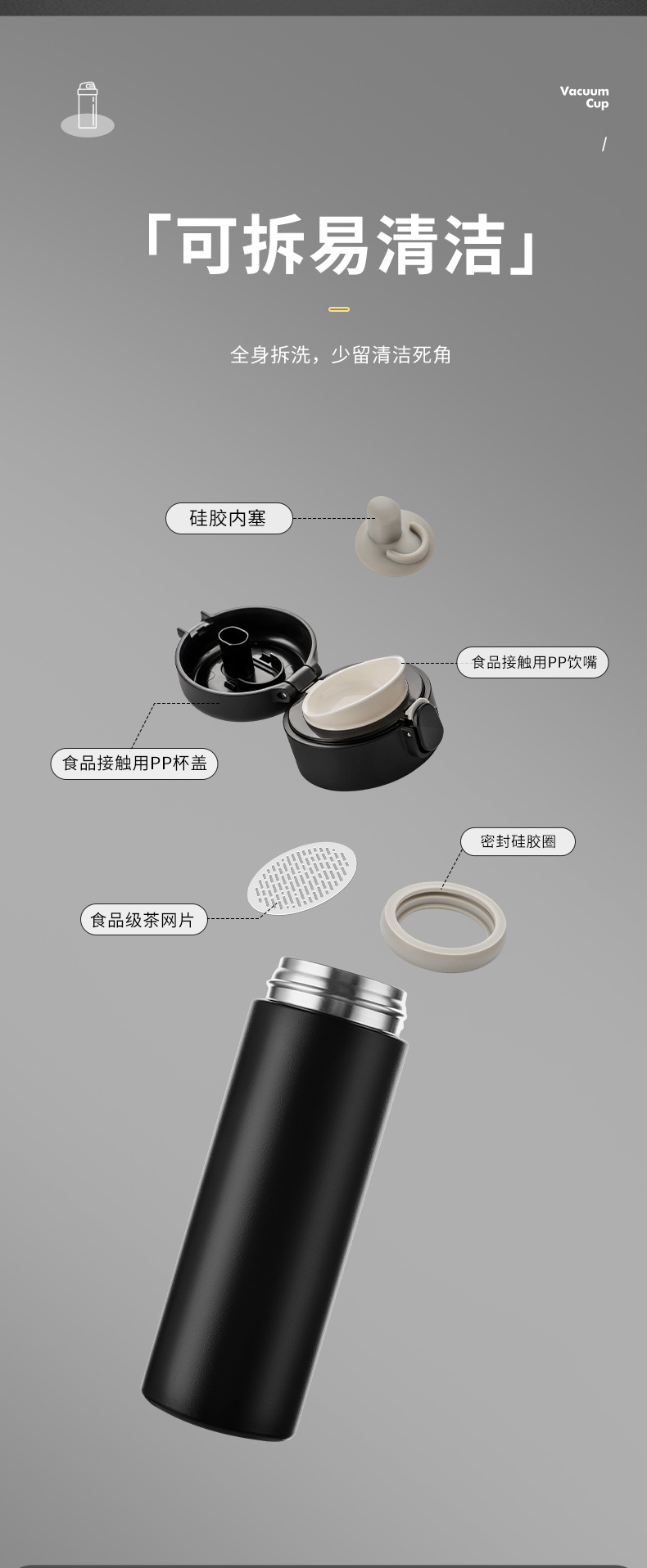 Vacuum Cup

/

「可拆易清洁」

全身拆洗，少留清洁死角

硅胶内塞

食品接触用PP饮嘴

食品接触用PP杯盖

密封硅胶圈

食品级茶网片