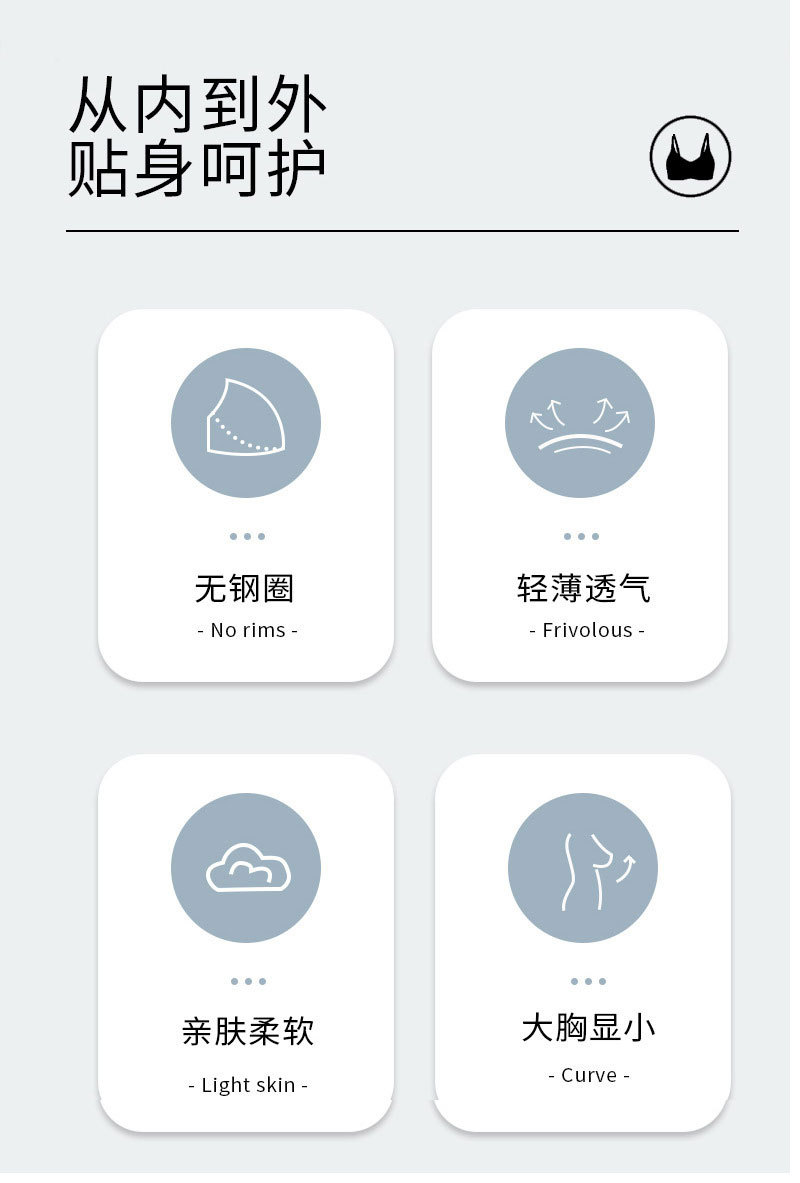 从内到外
贴身呵护

无钢圈
- No rims -

轻薄透气
- Frivolous -

亲肤柔软
- Light skin -

大胸显小
- Curve -