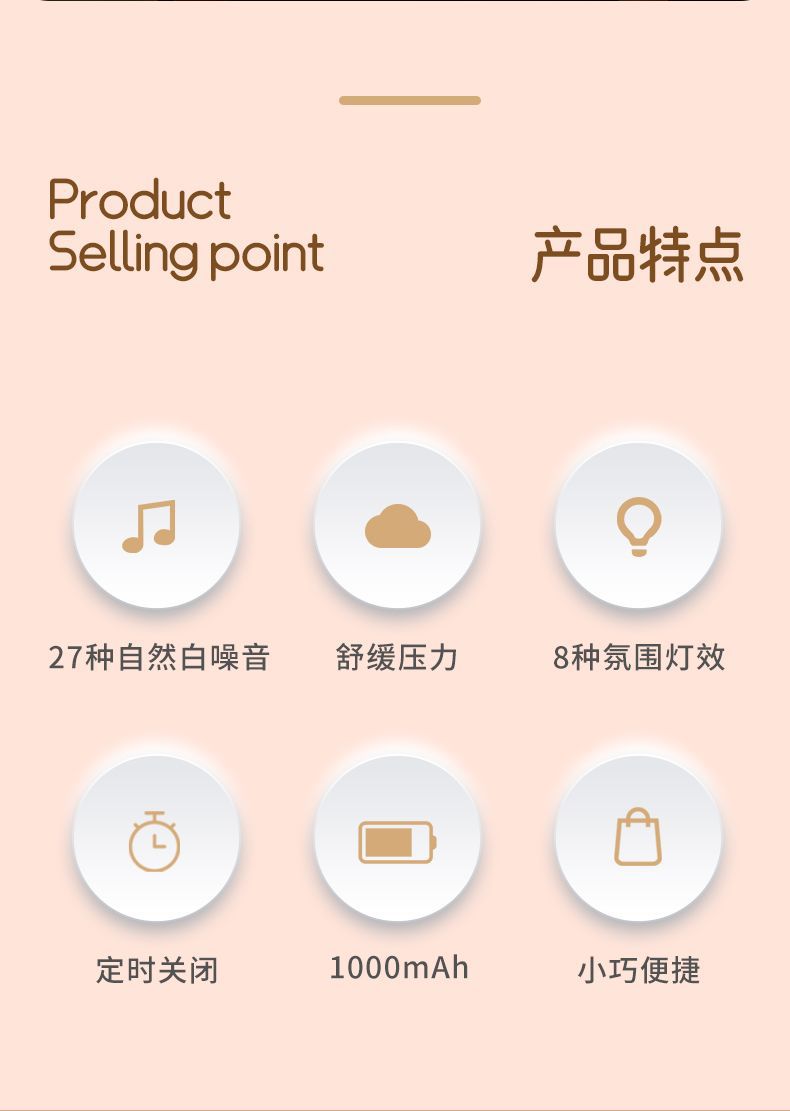 Product
Selling point

产品特点

27种自然白噪音

舒缓压力

8种氛围灯效

定时关闭

1000mAh

小巧便捷